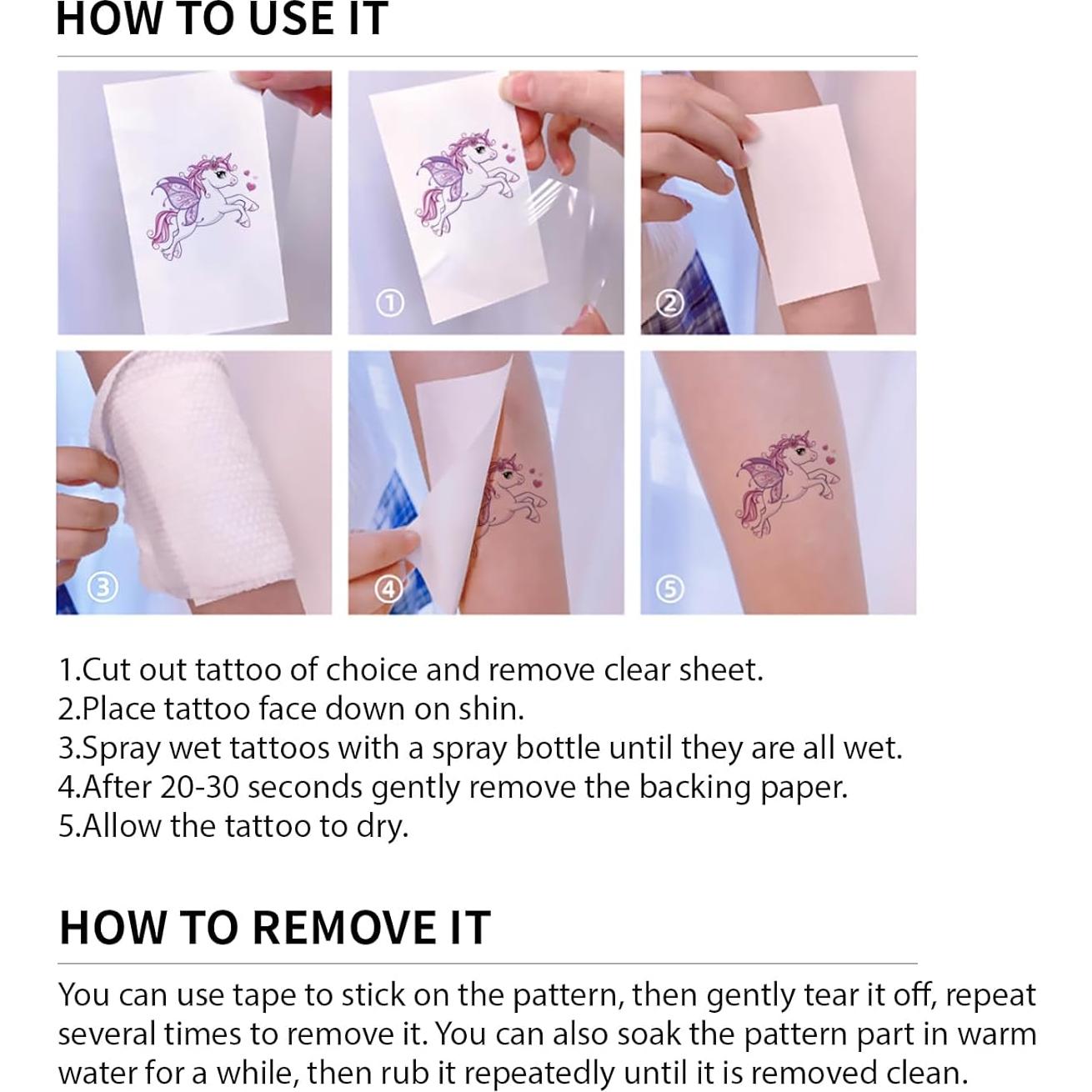 HOW TO USE IT

①

②

③

④

⑤

1.Cut out tattoo of choice and remove clear sheet.
2.Place tattoo face down on shin.
3.Spray wet tattoos with a spray bottle until they are all wet.
4.After 20-30 seconds gently remove the backing paper.
5.Allow the tattoo to dry.

HOW TO REMOVE IT

You can use tape to stick on the pattern, then gently tear it off, repeat several times to remove it. You can also soak the pattern part in warm water for a while, then rub it repeatedly until it is removed clean.