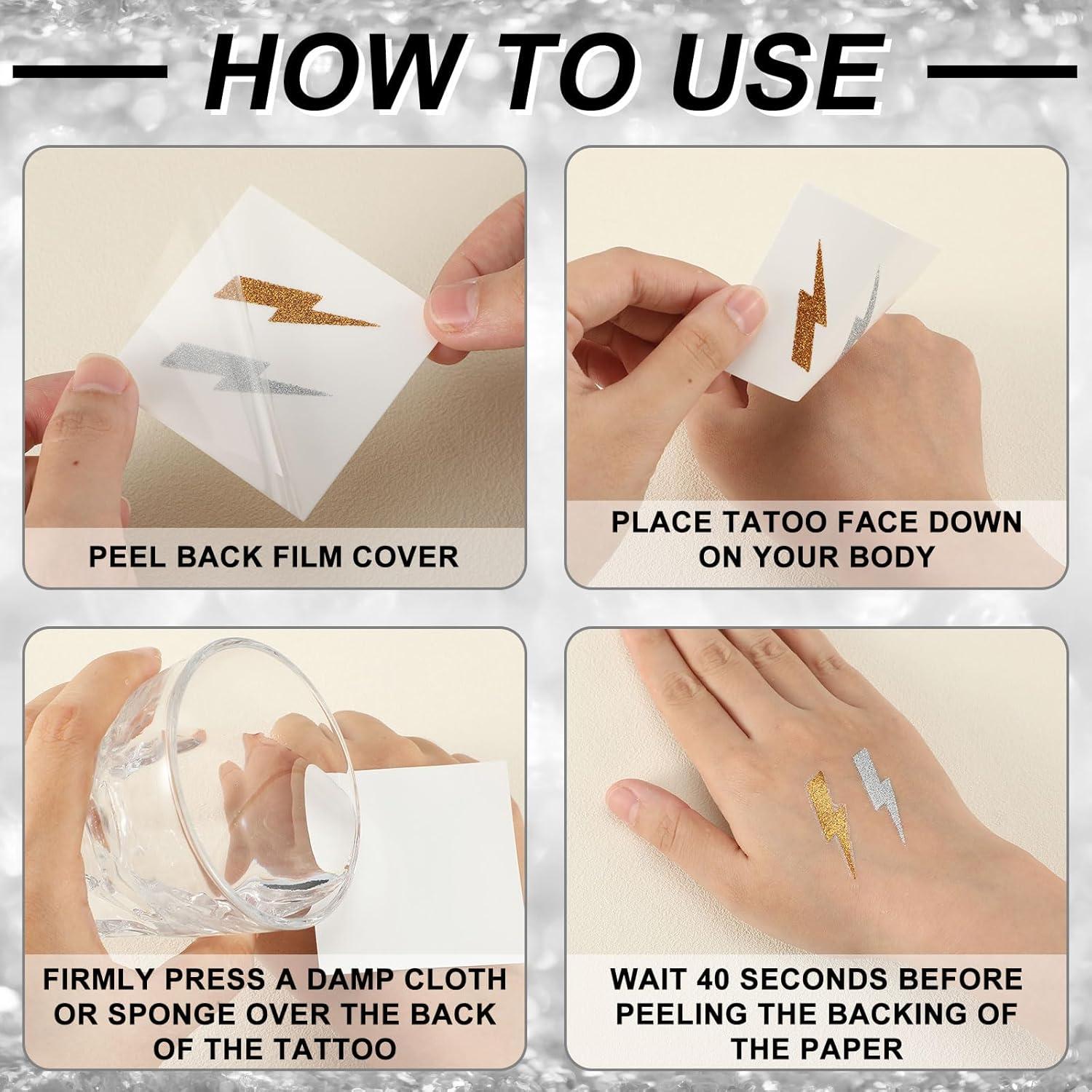 HOW TO USE

PEEL BACK FILM COVER

PLACE TATOO FACE DOWN ON YOUR BODY

FIRMLY PRESS A DAMP CLOTH OR SPONGE OVER THE BACK OF THE TATTOO

WAIT 40 SECONDS BEFORE PEELING THE BACKING OF THE PAPER