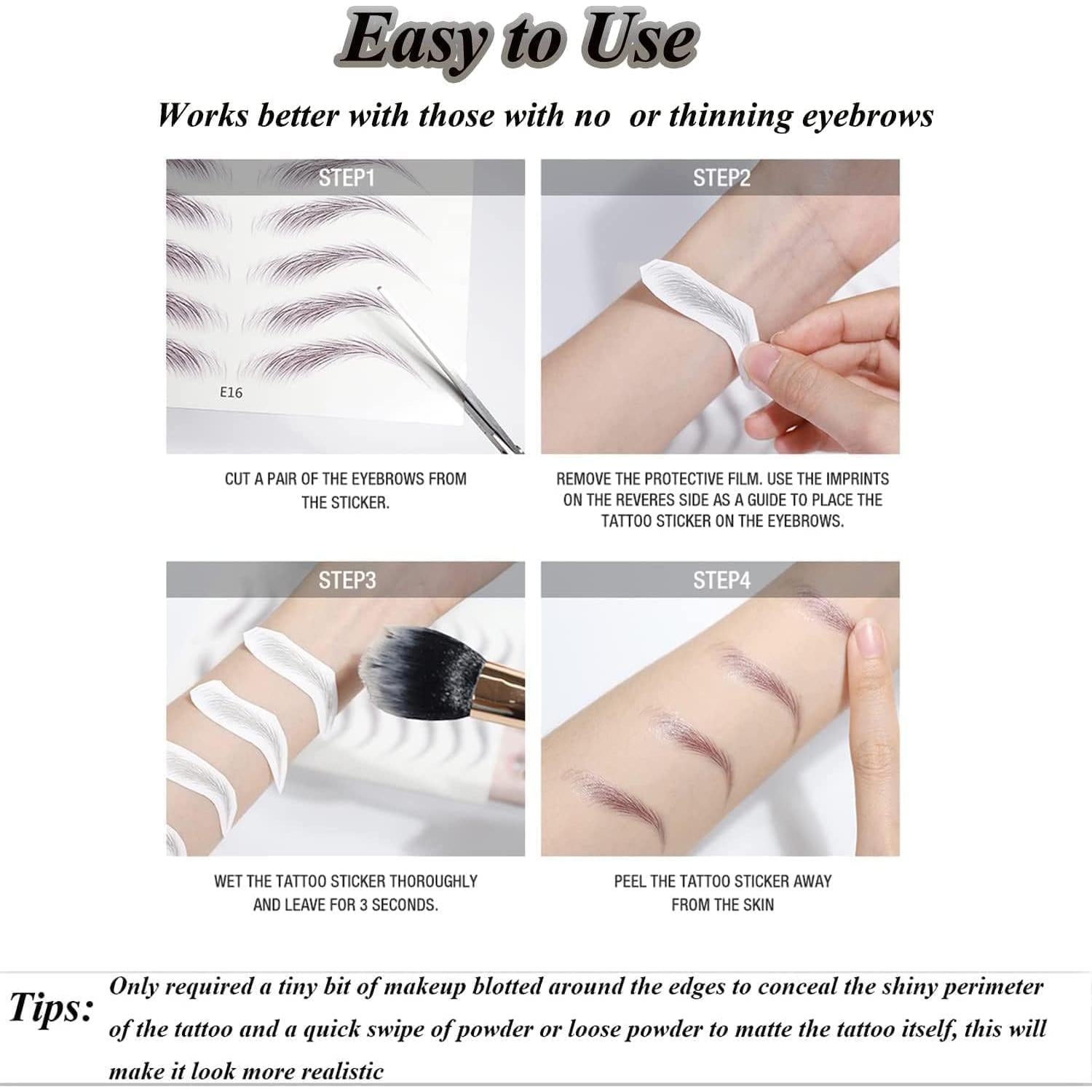 Easy to Use

Works better with those with no  or thinning eyebrows

STEP1

E16

CUT A PAIR OF THE EYEBROWS FROM THE STICKER.

STEP2

REMOVE THE PROTECTIVE FILM. USE THE IMPRINTS ON THE REVERES SIDE AS A GUIDE TO PLACE THE TATTOO STICKER ON THE EYEBROWS.

STEP3

WET THE TATTOO STICKER THOROUGHLY AND LEAVE FOR 3 SECONDS.

STEP4

PEEL THE TATTOO STICKER AWAY FROM THE SKIN

Tips: Only required a tiny bit of makeup blotted around the edges to conceal the shiny perimeter of the tattoo and a quick swipe of powder or loose powder to matte the tattoo itself, this will make it look more realistic