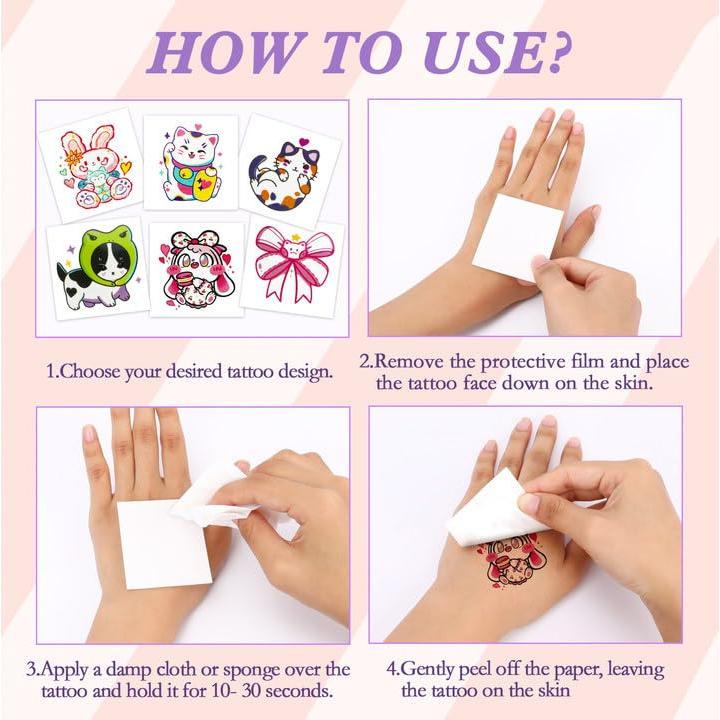 HOW TO USE?

1.Choose your desired tattoo design.

2.Remove the protective film and place the tattoo face down on the skin.

3.Apply a damp cloth or sponge over the tattoo and hold it for 10- 30 seconds.

4.Gently peel off the paper, leaving the tattoo on the skin