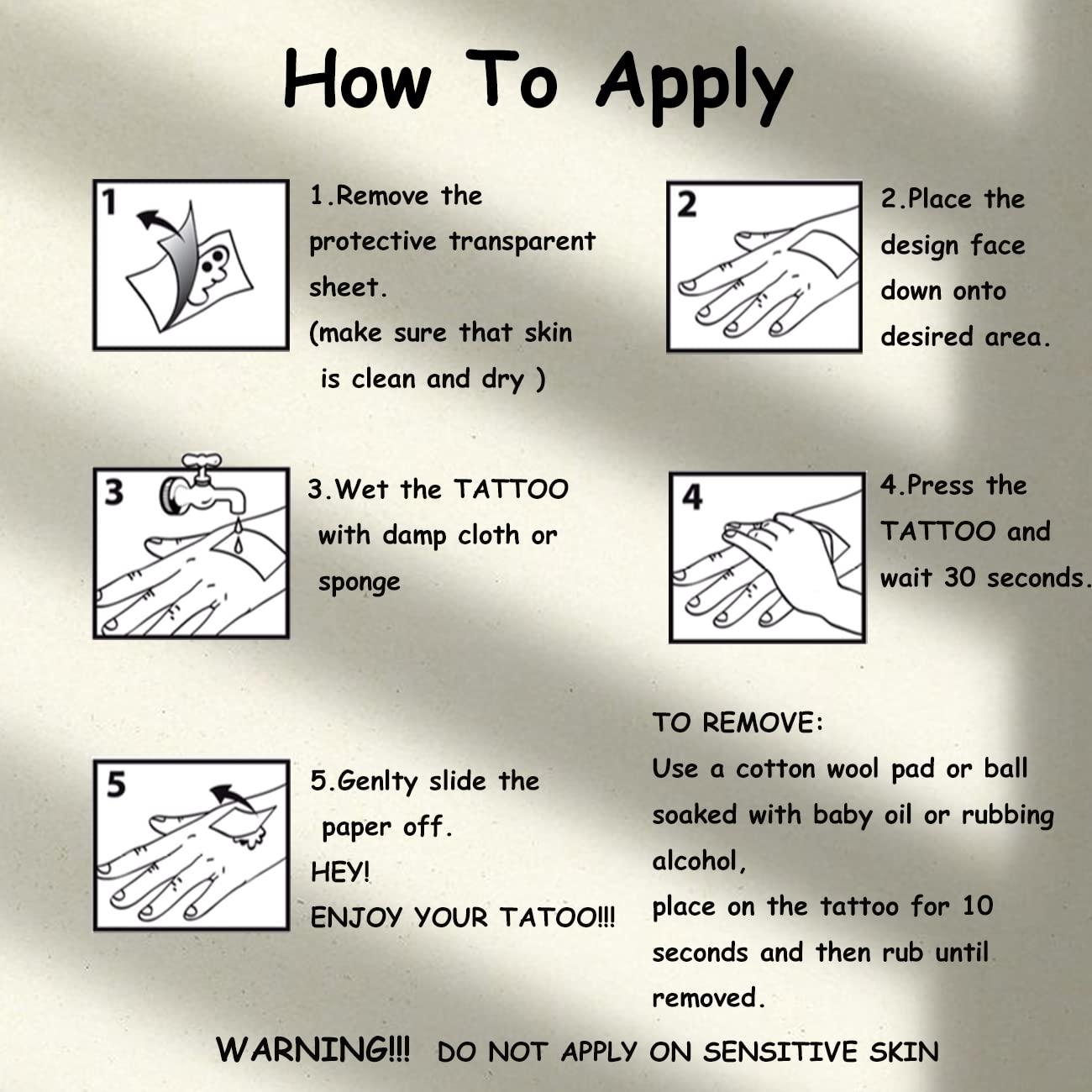 How To Apply

1

1.Remove the protective transparent sheet.
(make sure that skin is clean and dry )

2

2.Place the design face down onto desired area.

3

3.Wet the TATTOO with damp cloth or sponge

4

4.Press the TATTOO and wait 30 seconds.

5

5.Genlty slide the paper off.
HEY!
ENJOY YOUR TATOO!!!

TO REMOVE:
Use a cotton wool pad or ball soaked with baby oil or rubbing alcohol,
place on the tattoo for 10 seconds and then rub until removed.

WARNING!!! DO NOT APPLY ON SENSITIVE SKIN