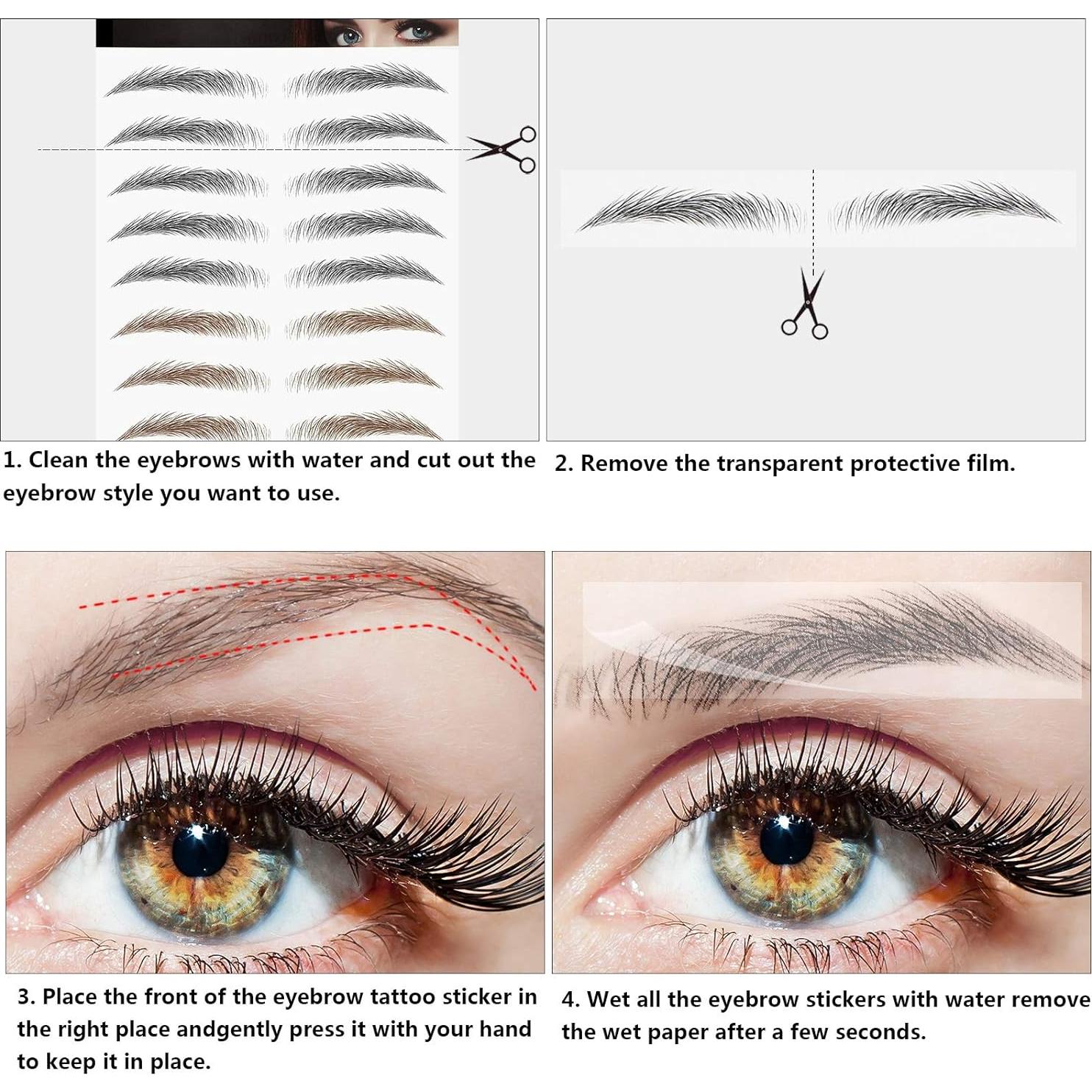 1. Clean the eyebrows with water and cut out the eyebrow style you want to use.

2. Remove the transparent protective film.

3. Place the front of the eyebrow tattoo sticker in the right place andgently press it with your hand to keep it in place.

4. Wet all the eyebrow stickers with water remove the wet paper after a few seconds.