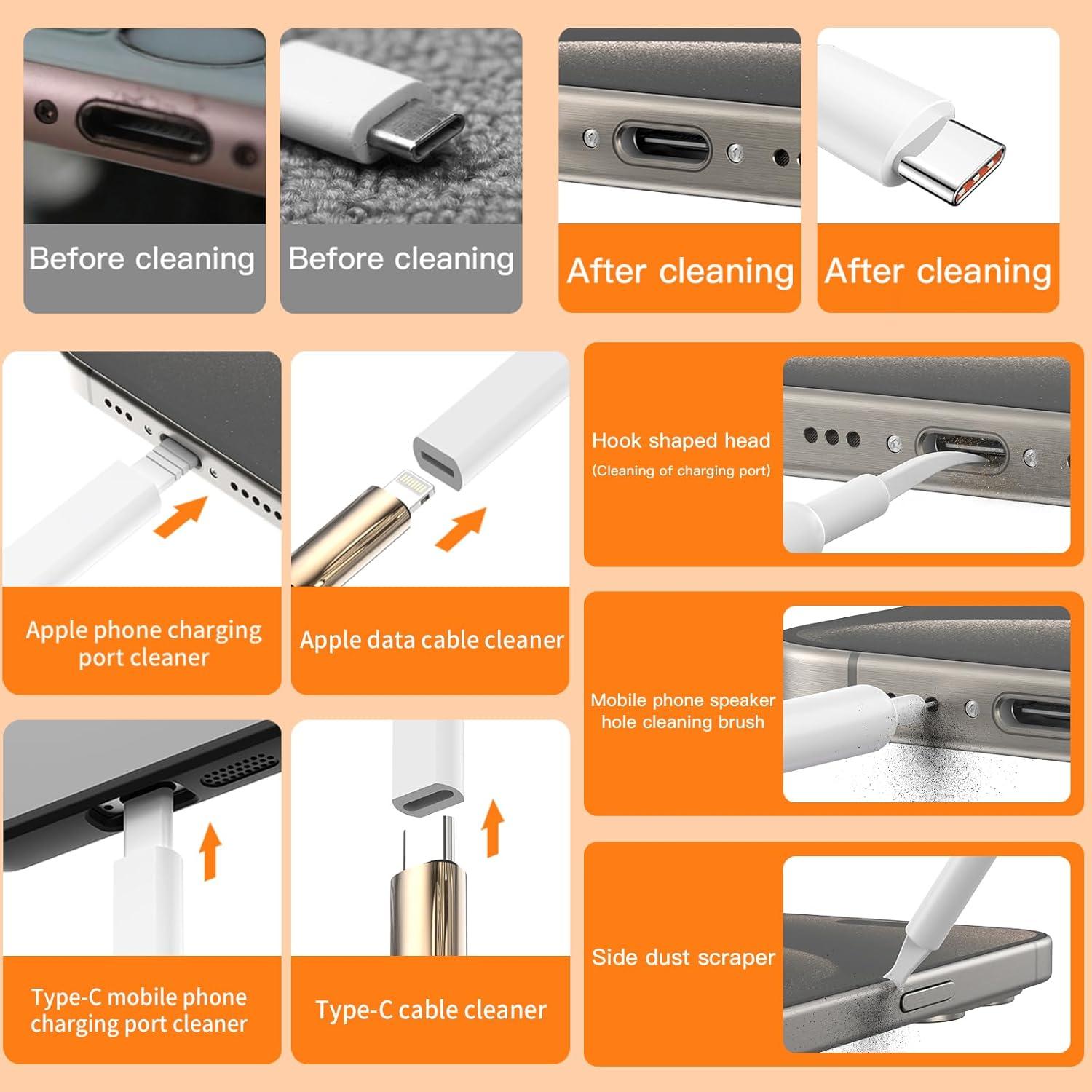 Before cleaning

Before cleaning

After cleaning

After cleaning

Apple phone charging port cleaner

Apple data cable cleaner

Hook shaped head
(Cleaning of charging port)

Mobile phone speaker hole cleaning brush

Type-C mobile phone charging port cleaner

Type-C cable cleaner

Side dust scraper