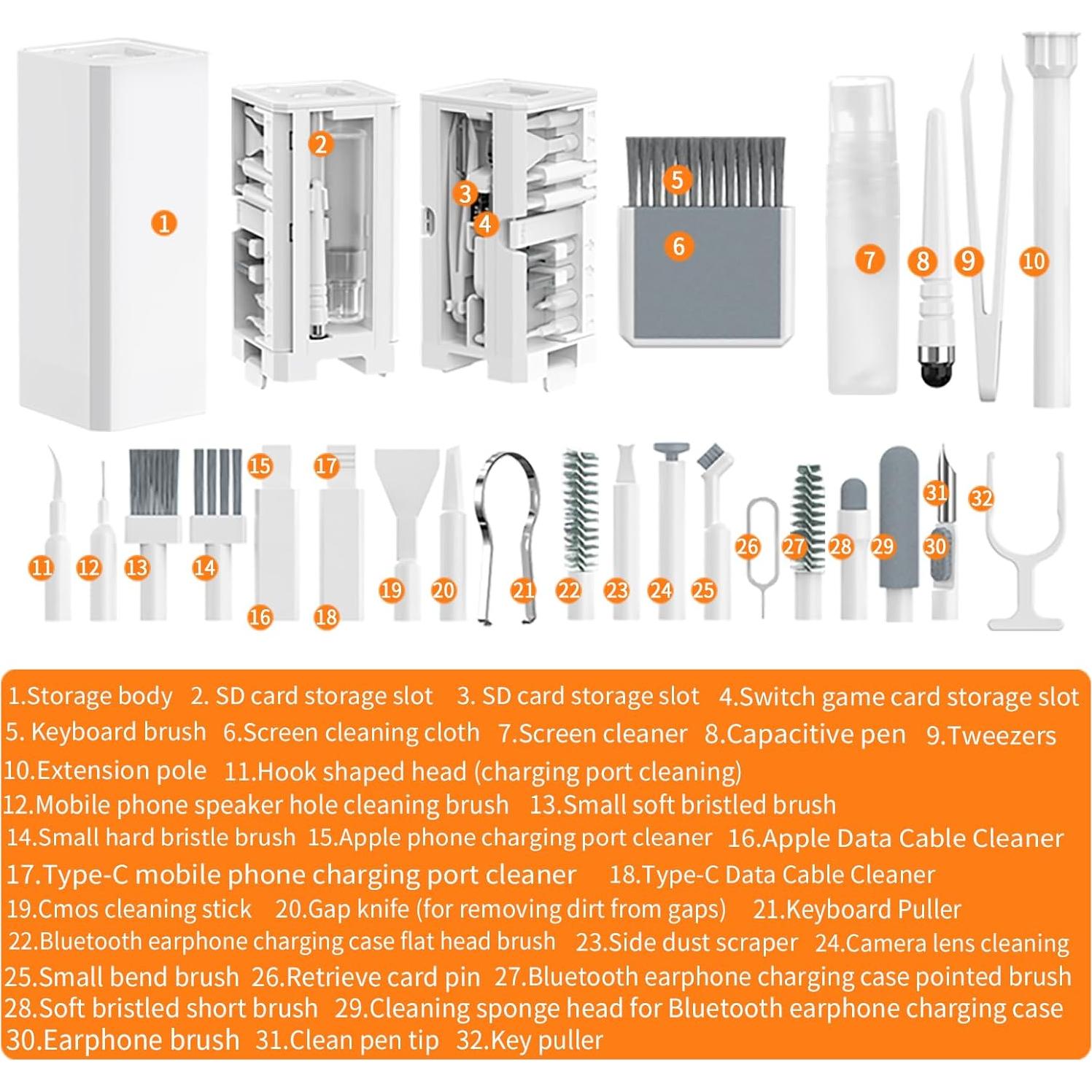 1 2 3 4 5 6 7 8 9 10

11 12 13 14 15 16 17 18 19 20 21 22 23 24 25 26 27 28 29 30 31 32

1.Storage body 2. SD card storage slot 3. SD card storage slot 4.Switch game card storage slot
5. Keyboard brush 6.Screen cleaning cloth 7.Screen cleaner 8.Capacitive pen 9.Tweezers
10.Extension pole 11.Hook shaped head (charging port cleaning)
12.Mobile phone speaker hole cleaning brush 13.Small soft bristled brush
14.Small hard bristle brush 15.Apple phone charging port cleaner 16.Apple Data Cable Cleaner
17.Type-C mobile phone charging port cleaner 18.Type-C Data Cable Cleaner
19.Cmos cleaning stick 20.Gap knife (for removing dirt from gaps) 21.Keyboard Puller
22.Bluetooth earphone charging case flat head brush 23.Side dust scraper 24.Camera lens cleaning
25.Small bend brush 26.Retrieve card pin 27.Bluetooth earphone charging case pointed brush
28.Soft bristled short brush 29.Cleaning sponge head for Bluetooth earphone charging case
30.Earphone brush 31.Clean pen tip 32.Key puller