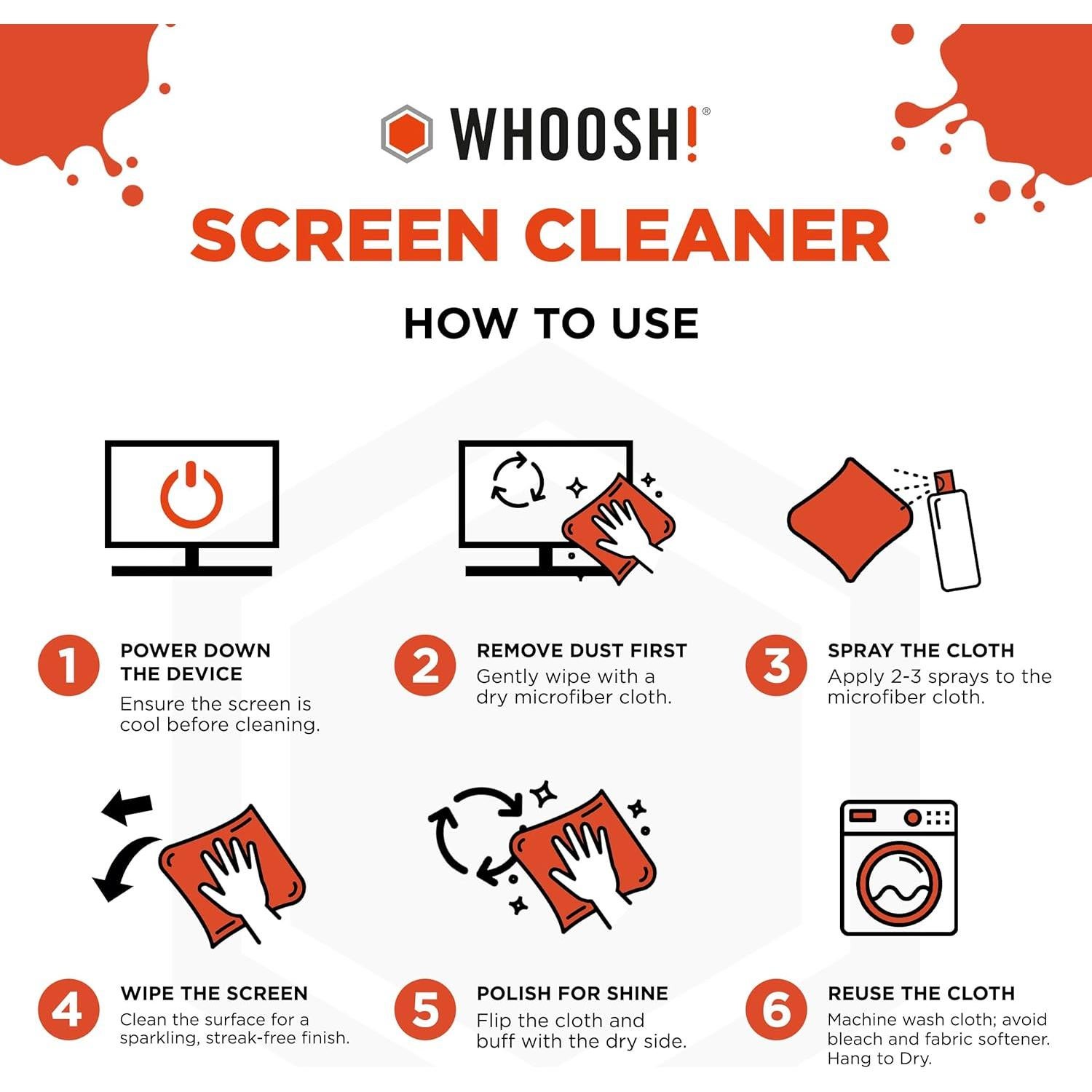 WHOOSH!®

SCREEN CLEANER

HOW TO USE

1 POWER DOWN THE DEVICE
Ensure the screen is cool before cleaning.

2 REMOVE DUST FIRST
Gently wipe with a dry microfiber cloth.

3 SPRAY THE CLOTH
Apply 2-3 sprays to the microfiber cloth.

4 WIPE THE SCREEN
Clean the surface for a sparkling, streak-free finish.

5 POLISH FOR SHINE
Flip the cloth and buff with the dry side.

6 REUSE THE CLOTH
Machine wash cloth; avoid bleach and fabric softener. Hang to Dry.