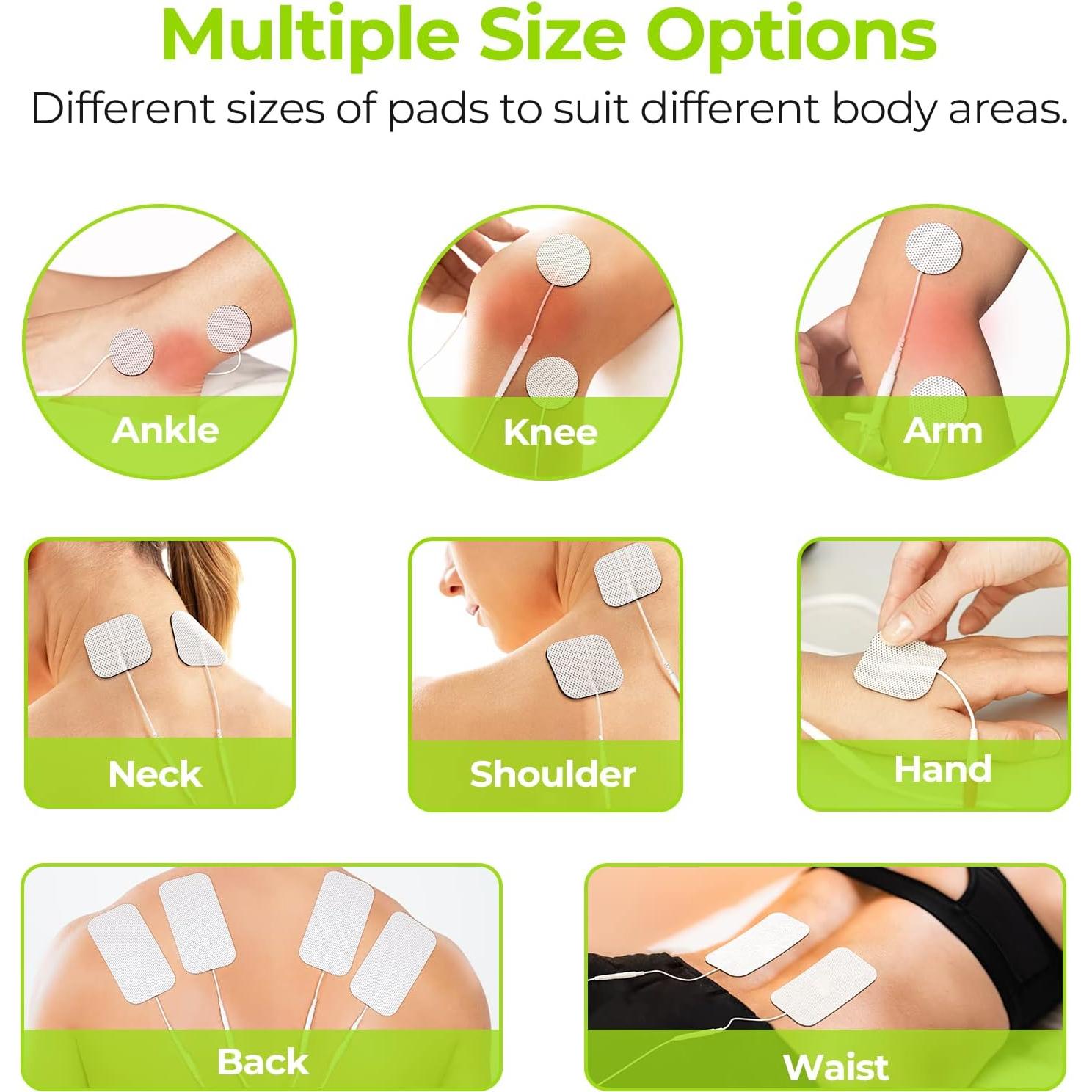 Multiple Size Options

Different sizes of pads to suit different body areas.

Ankle

Knee

Arm

Neck

Shoulder

Hand

Back

Waist