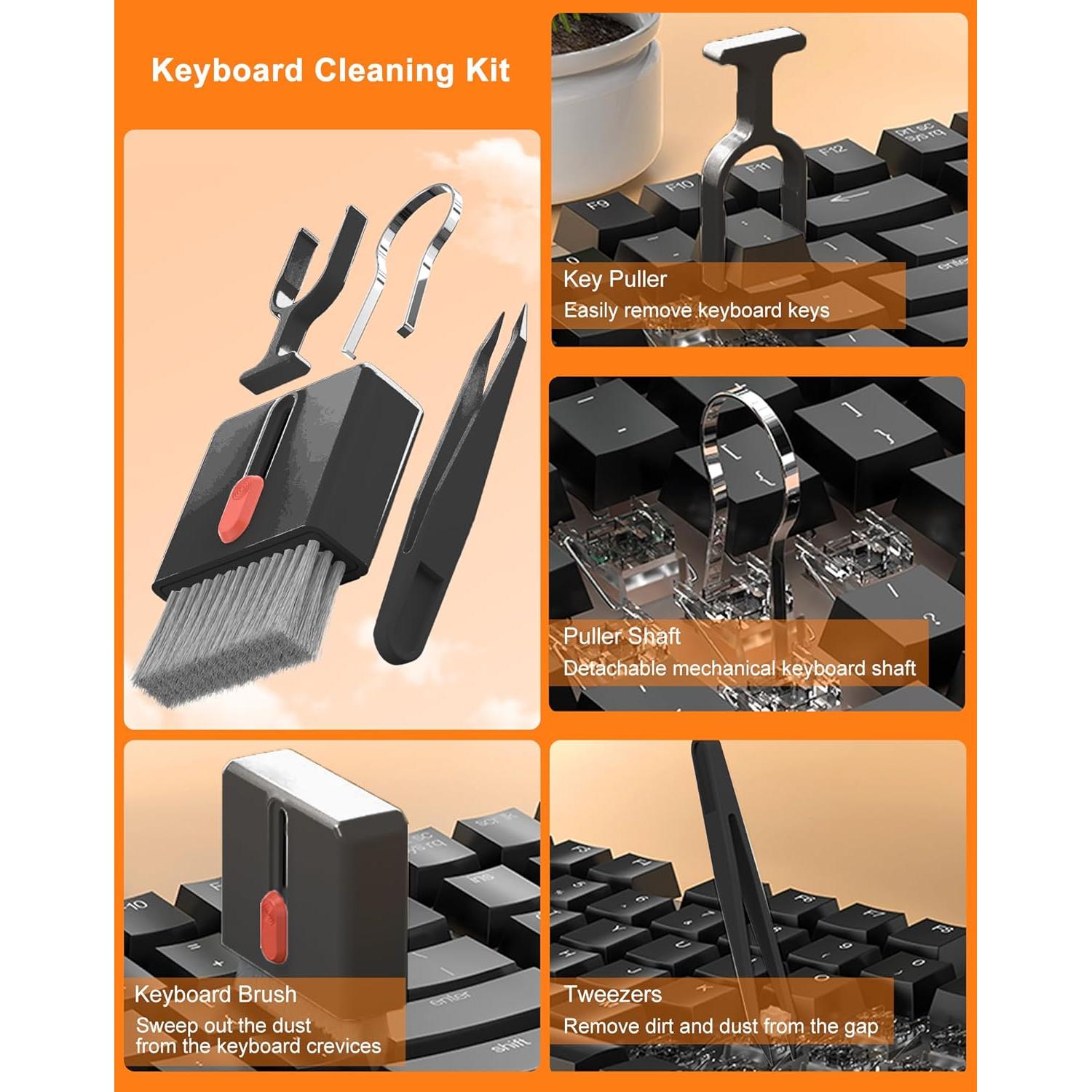 Keyboard Cleaning Kit

Key Puller
Easily remove keyboard keys

Puller Shaft
Detachable mechanical keyboard shaft

Keyboard Brush
Sweep out the dust from the keyboard crevices

Tweezers
Remove dirt and dust from the gap