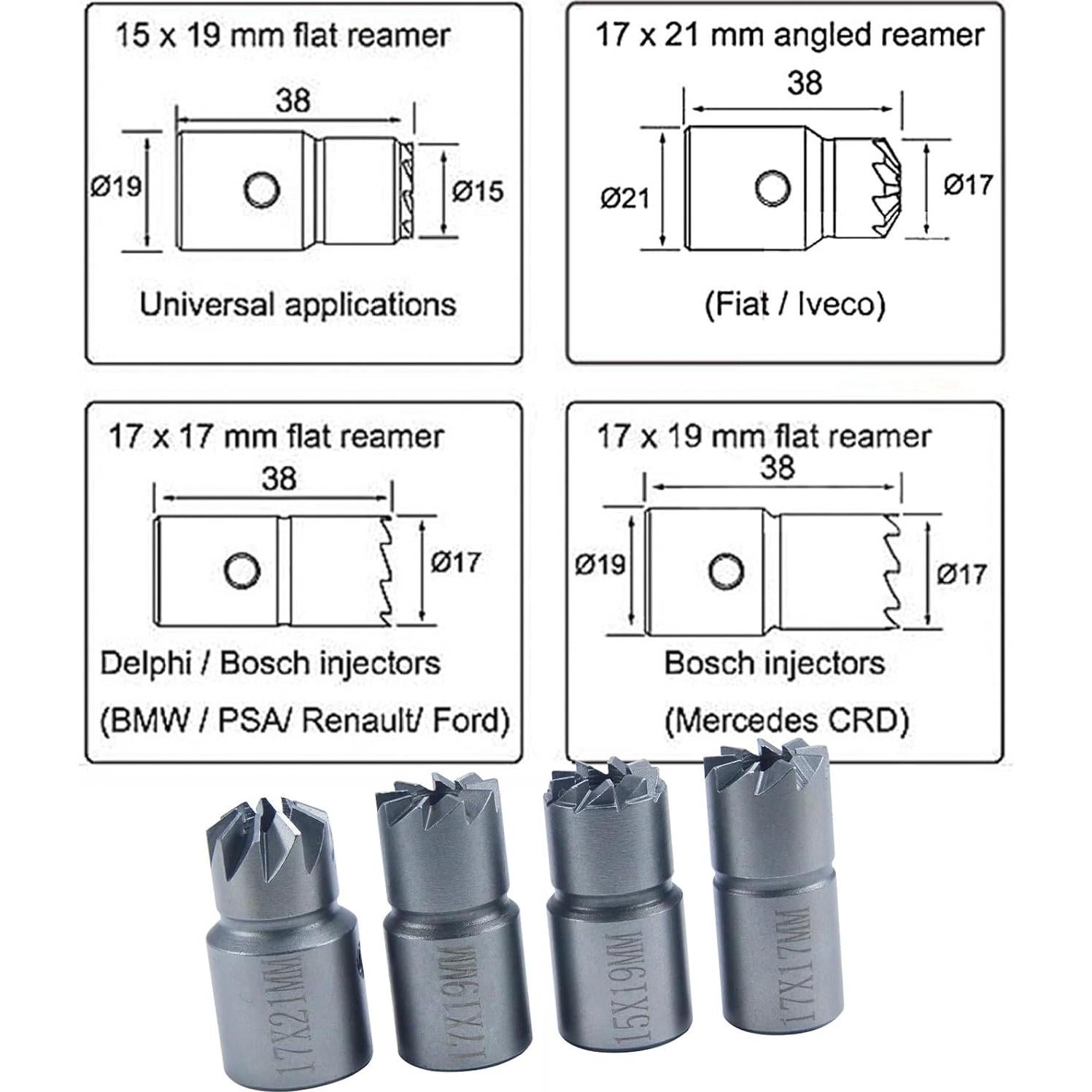 15 x 19 mm flat reamer

38

Ø19

Ø15

Universal applications

17 x 21 mm angled reamer

38

Ø21

Ø17

(Fiat / Iveco)

17 x 17 mm flat reamer

38

Ø17

Delphi / Bosch injectors

(BMW / PSA/ Renault/ Ford)

17 x 19 mm flat reamer

38

Ø19

Ø17

Bosch injectors

(Mercedes CRD)

17X21MM

17X19MM

15X19MM

17X17MM