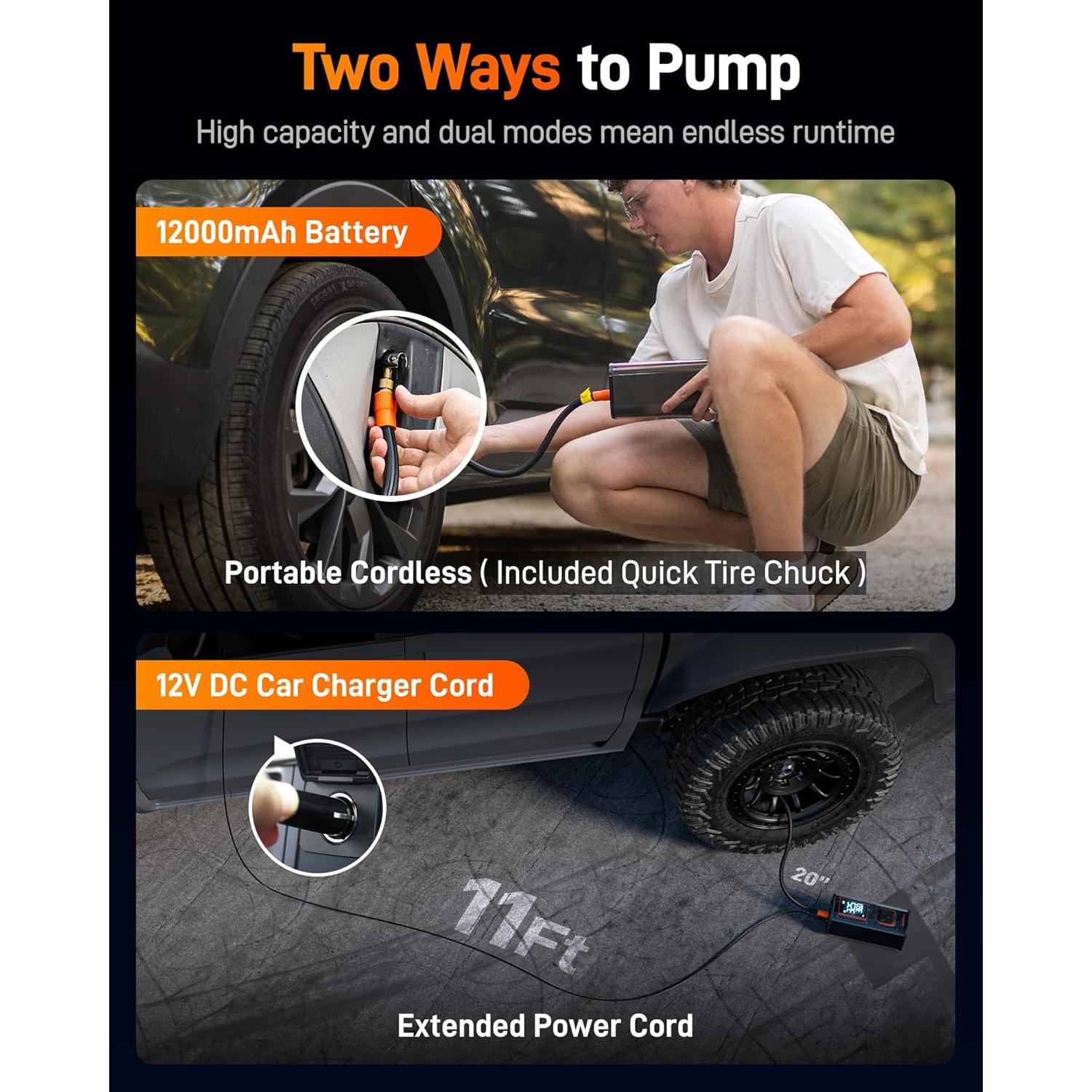 Two Ways to Pump

High capacity and dual modes mean endless runtime

12000mAh Battery

Portable Cordless ( Included Quick Tire Chuck )

12V DC Car Charger Cord

20"

11Ft

Extended Power Cord