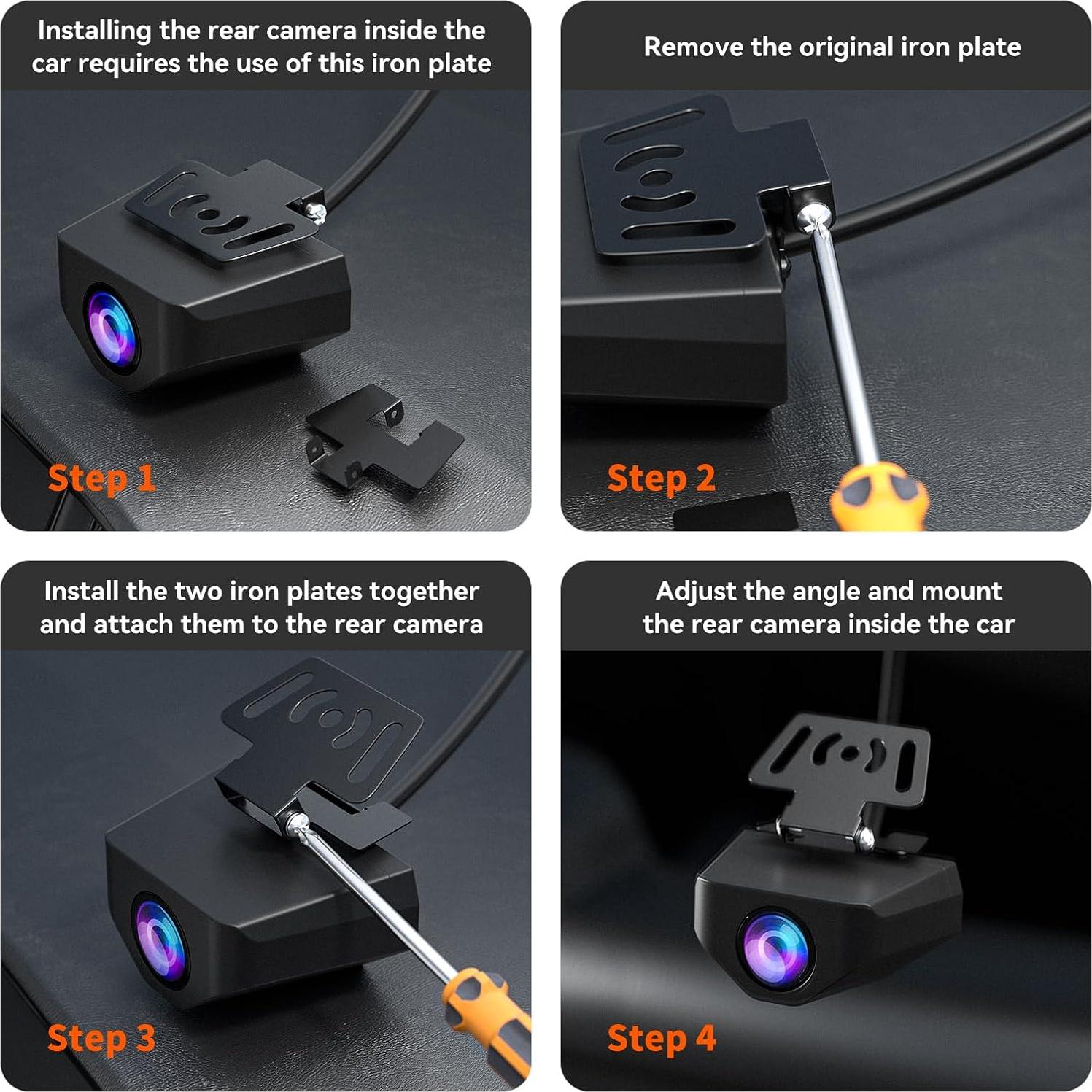 Installing the rear camera inside the car requires the use of this iron plate

Step 1

Remove the original iron plate

Step 2

Install the two iron plates together and attach them to the rear camera

Step 3

Adjust the angle and mount the rear camera inside the car

Step 4