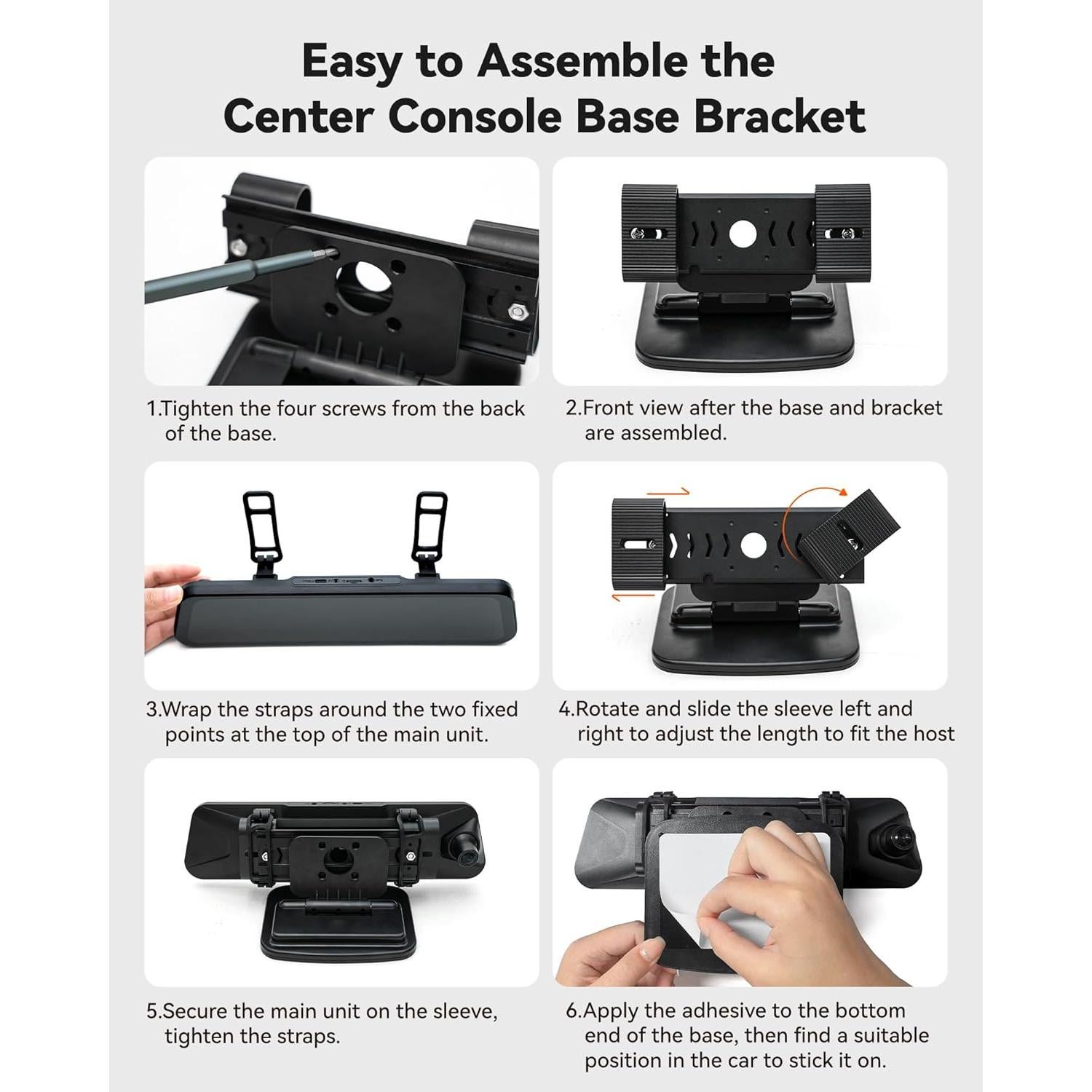 Easy to Assemble the Center Console Base Bracket

1.Tighten the four screws from the back of the base.

2.Front view after the base and bracket are assembled.

3.Wrap the straps around the two fixed points at the top of the main unit.

4.Rotate and slide the sleeve left and right to adjust the length to fit the host

5.Secure the main unit on the sleeve, tighten the straps.

6.Apply the adhesive to the bottom end of the base, then find a suitable position in the car to stick it on.