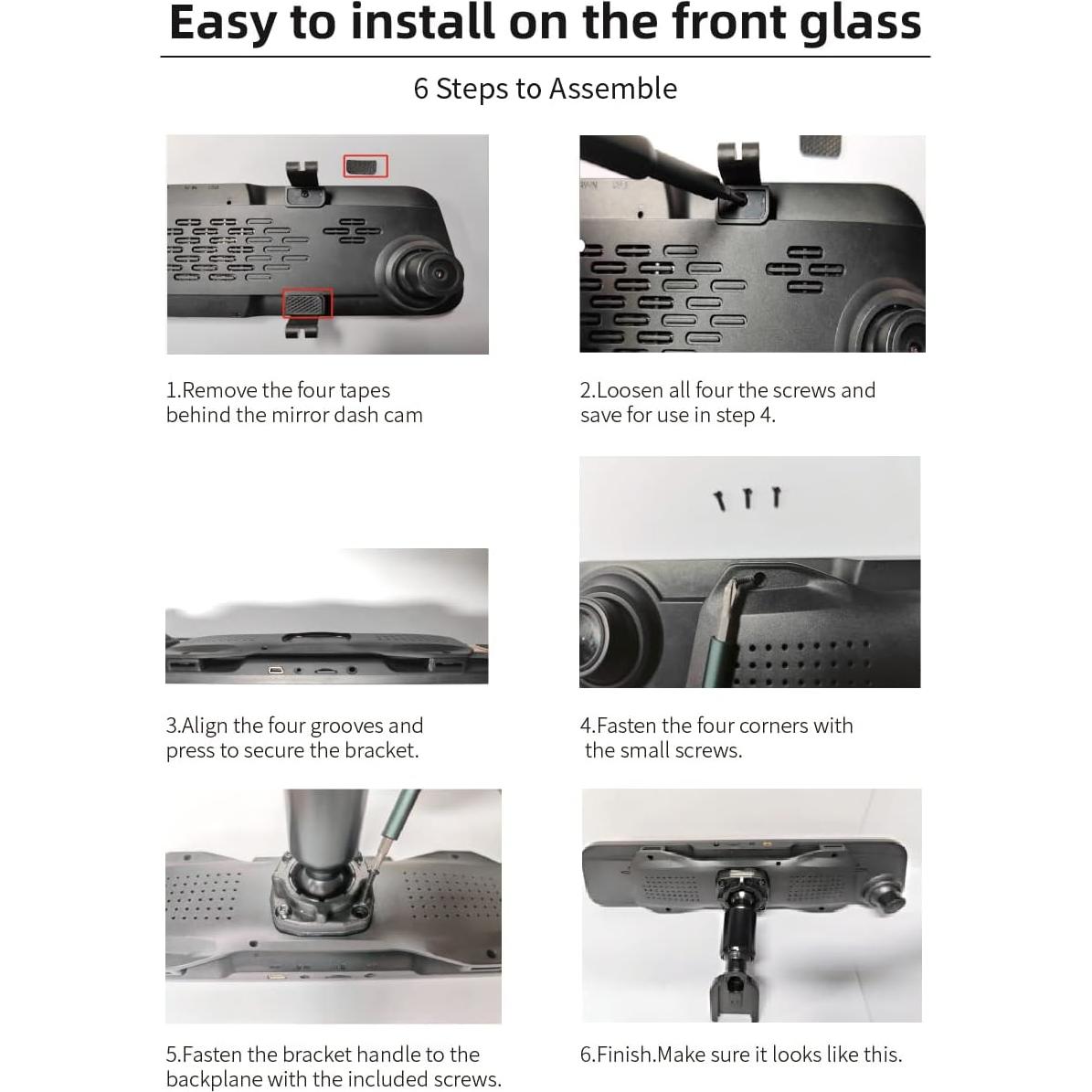 Easy to install on the front glass

6 Steps to Assemble

1.Remove the four tapes behind the mirror dash cam

2.Loosen all four the screws and save for use in step 4.

3.Align the four grooves and press to secure the bracket.

4.Fasten the four corners with the small screws.

5.Fasten the bracket handle to the backplane with the included screws.

6.Finish.Make sure it looks like this.