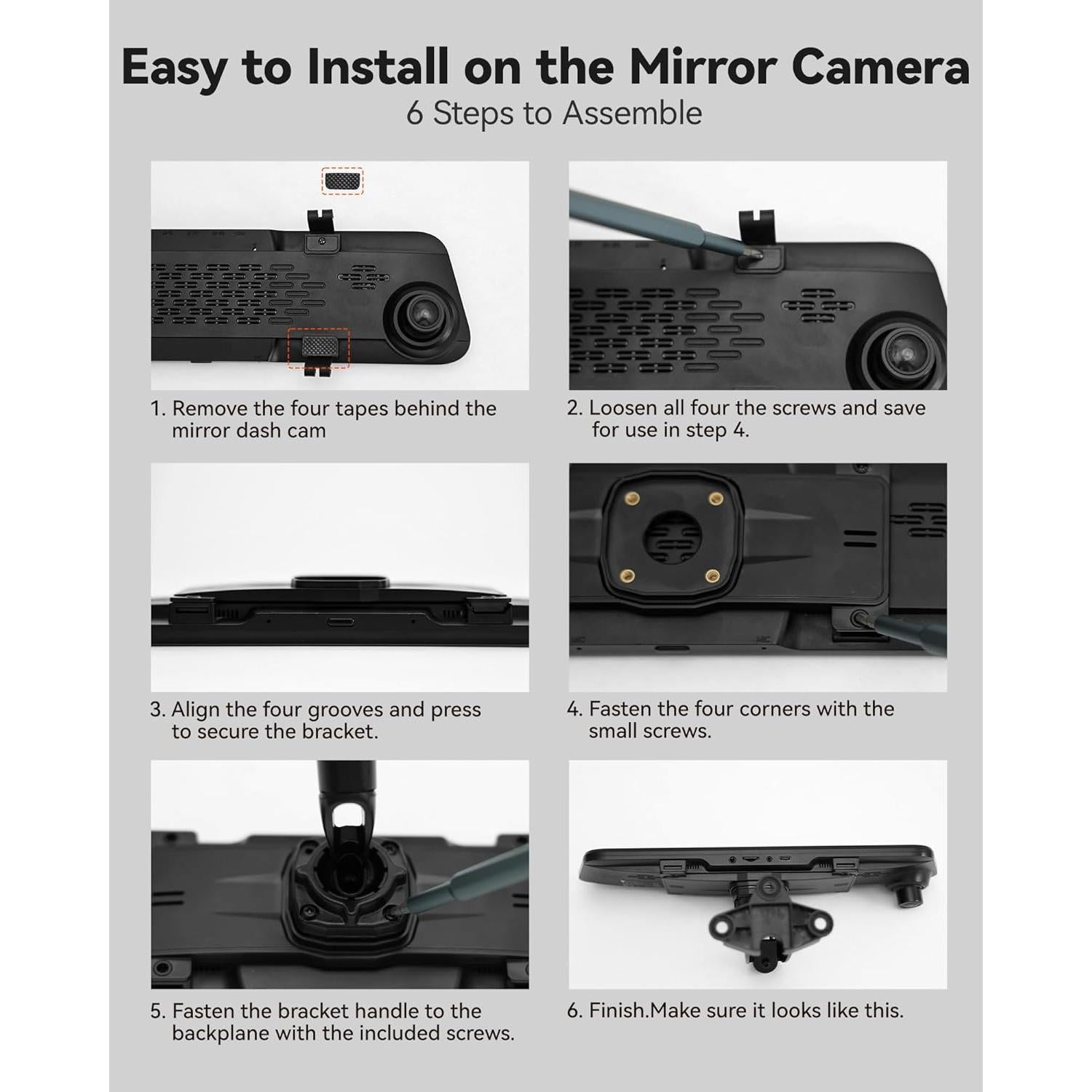 Easy to Install on the Mirror Camera
6 Steps to Assemble

1. Remove the four tapes behind the mirror dash cam

2. Loosen all four the screws and save for use in step 4.

3. Align the four grooves and press to secure the bracket.

4. Fasten the four corners with the small screws.

5. Fasten the bracket handle to the backplane with the included screws.

6. Finish.Make sure it looks like this.