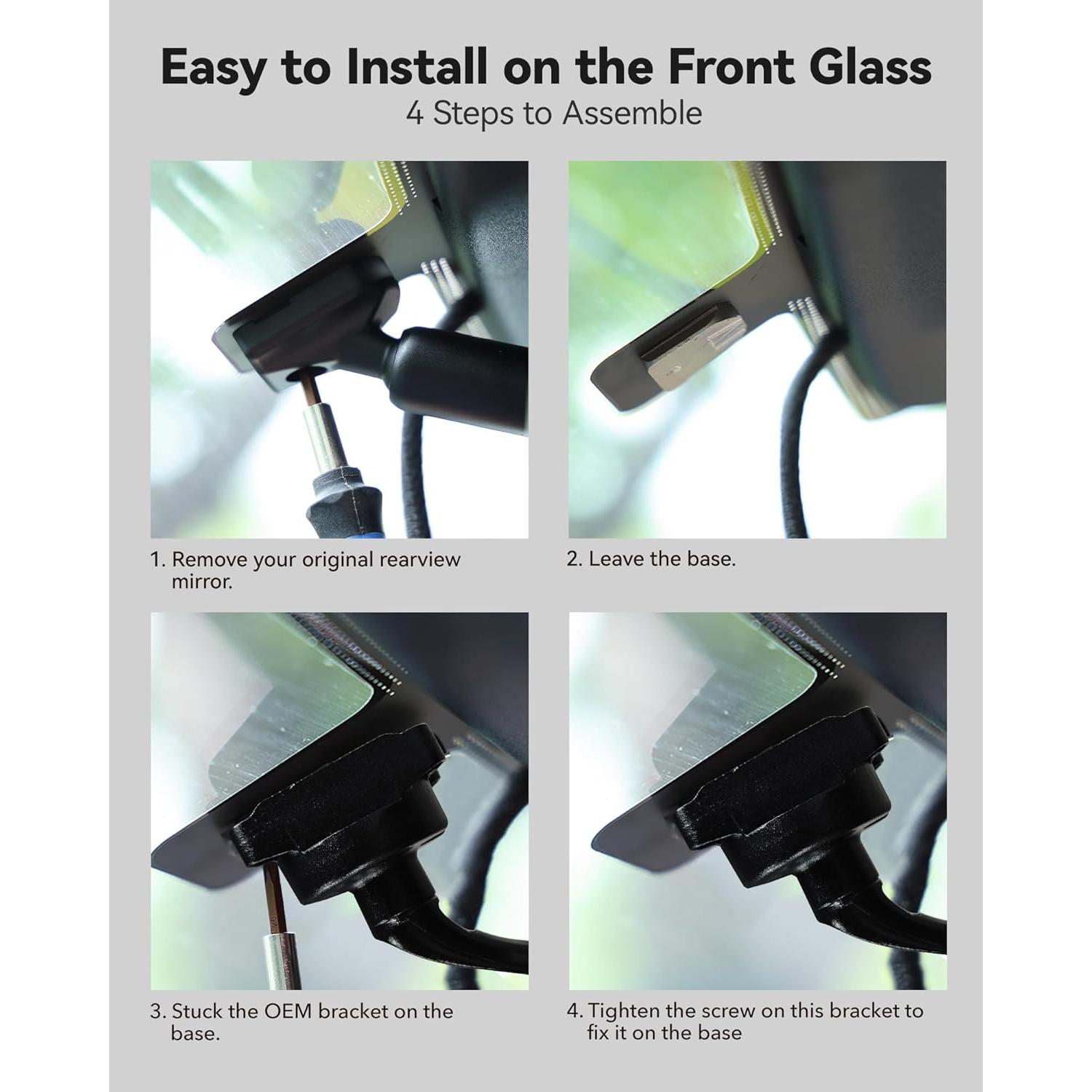 Easy to Install on the Front Glass
4 Steps to Assemble

1. Remove your original rearview mirror.

2. Leave the base.

3. Stuck the OEM bracket on the base.

4. Tighten the screw on this bracket to fix it on the base