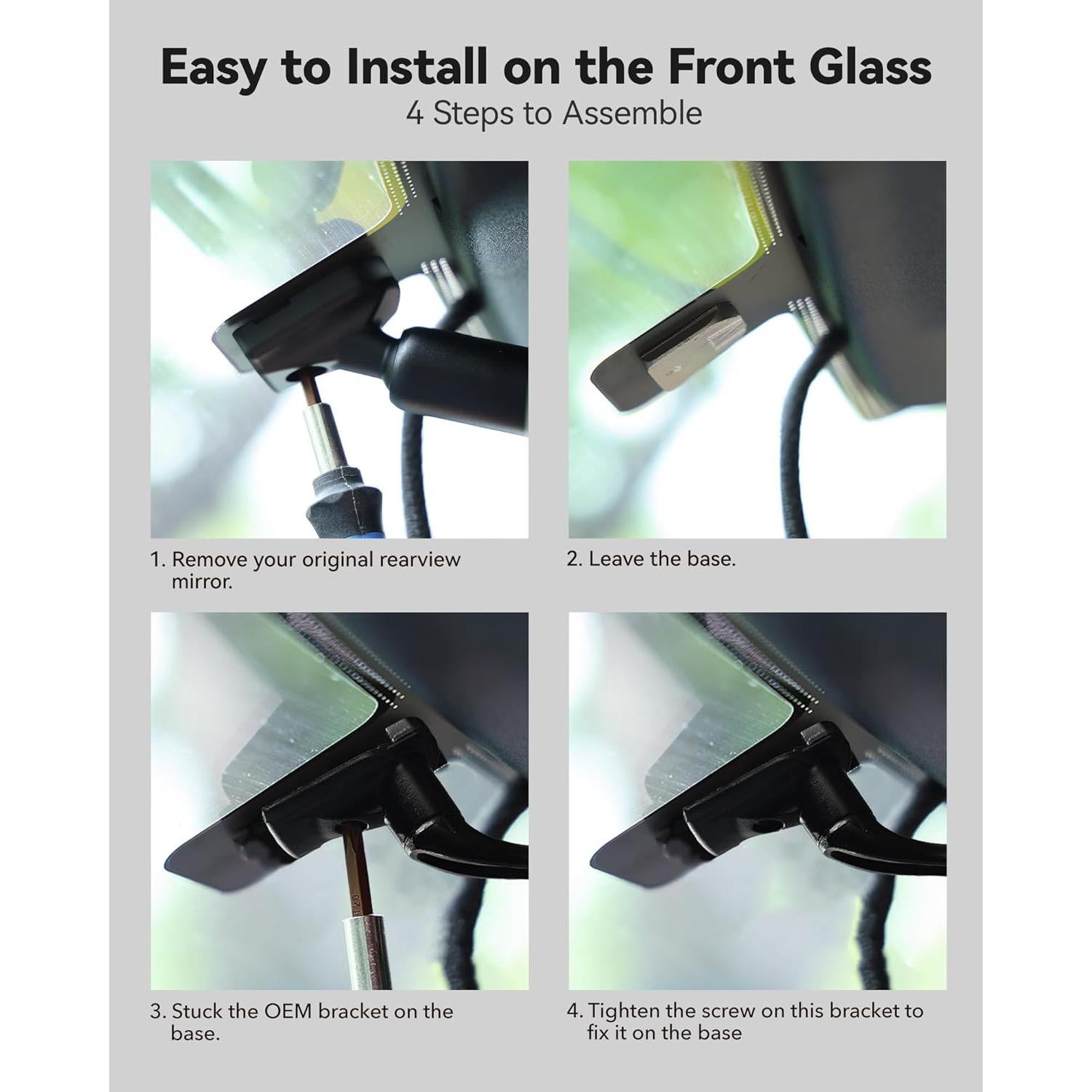 Easy to Install on the Front Glass
4 Steps to Assemble

1. Remove your original rearview mirror.

2. Leave the base.

3. Stuck the OEM bracket on the base.

4. Tighten the screw on this bracket to fix it on the base