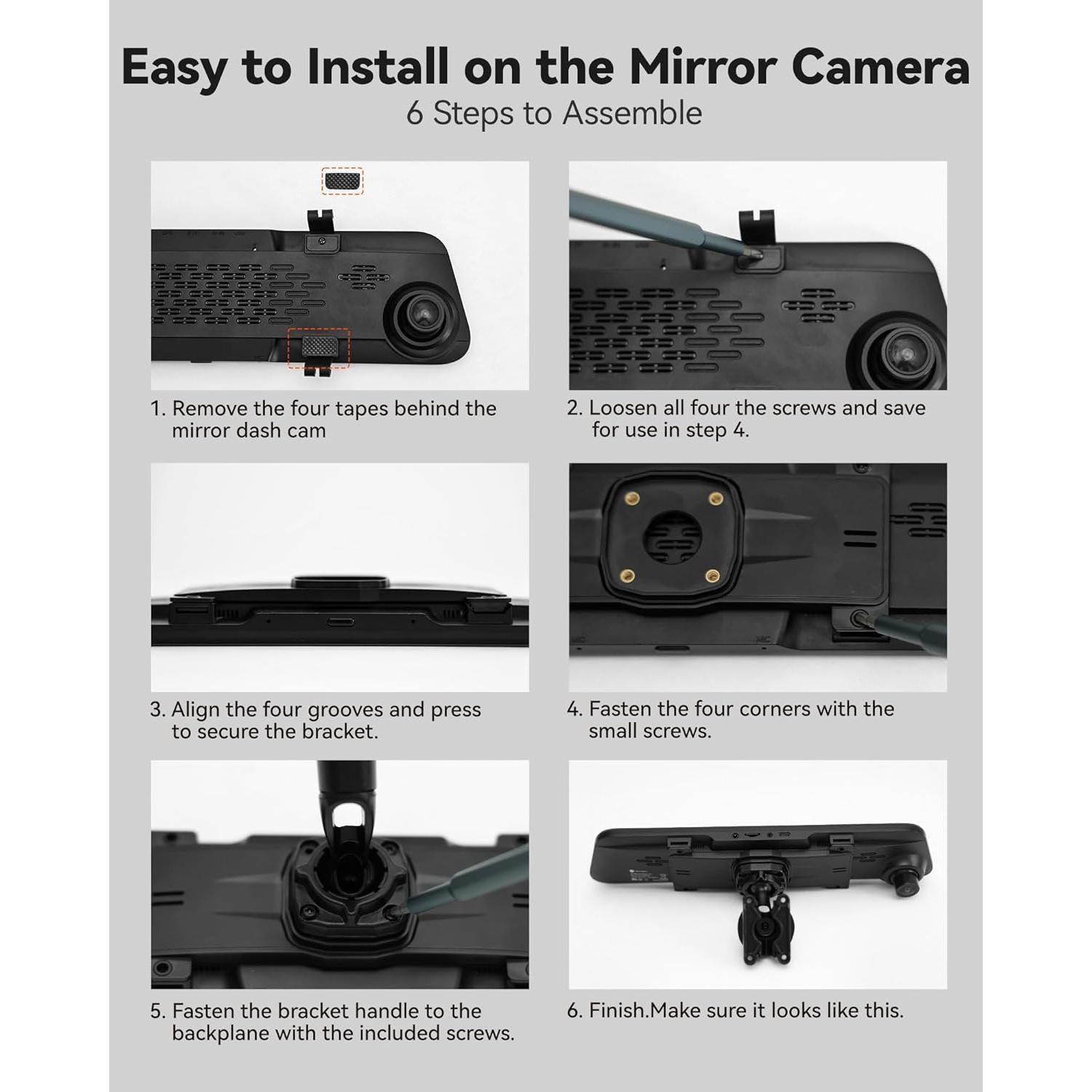 Easy to Install on the Mirror Camera
6 Steps to Assemble

1. Remove the four tapes behind the mirror dash cam

2. Loosen all four the screws and save for use in step 4.

3. Align the four grooves and press to secure the bracket.

4. Fasten the four corners with the small screws.

5. Fasten the bracket handle to the backplane with the included screws.

6. Finish.Make sure it looks like this.