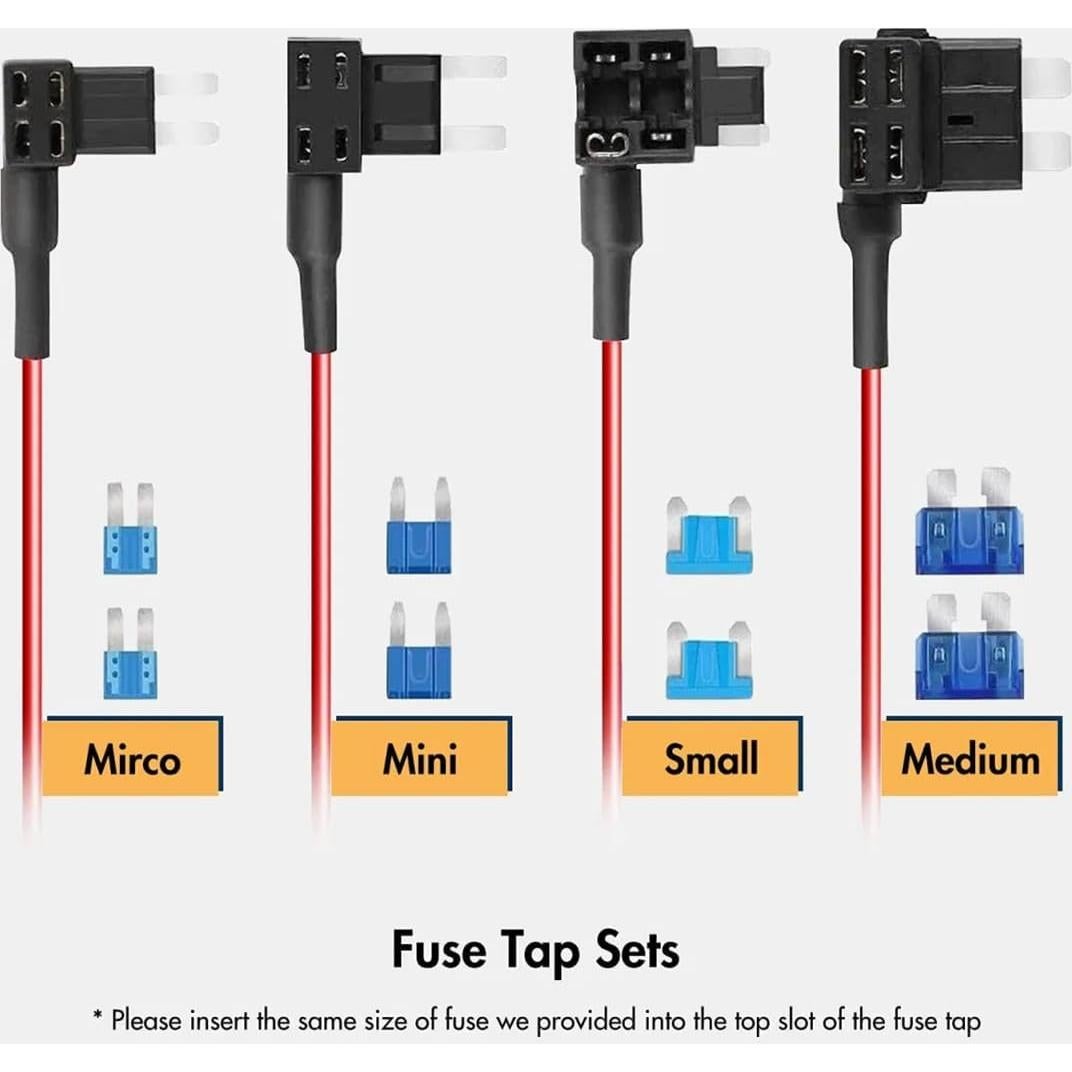 Mirco

Mini

Small

Medium

Fuse Tap Sets

* Please insert the same size of fuse we provided into the top slot of the fuse tap