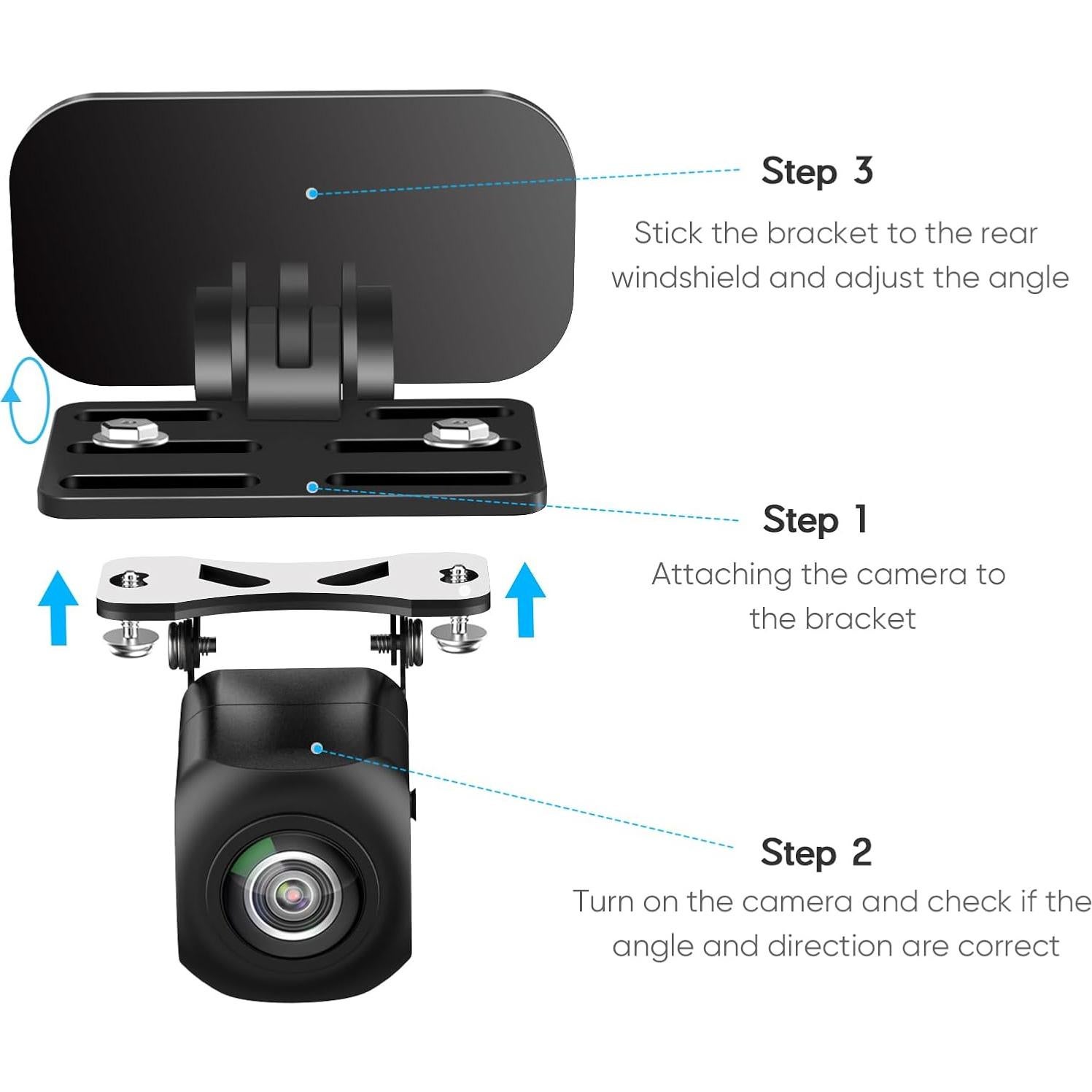 Step 3

Stick the bracket to the rear windshield and adjust the angle

Step 1

Attaching the camera to the bracket

Step 2

Turn on the camera and check if the angle and direction are correct