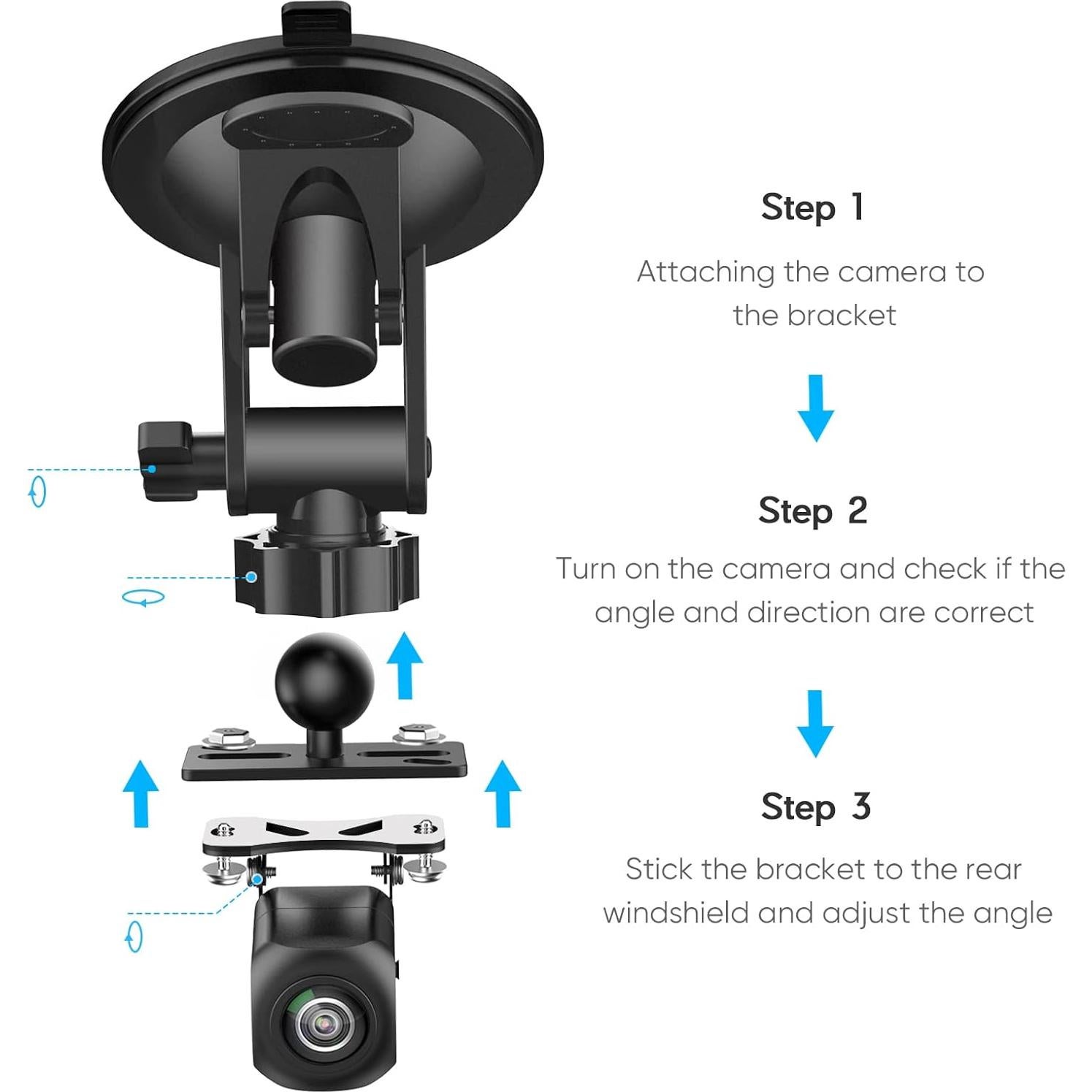 Step 1

Attaching the camera to the bracket

Step 2

Turn on the camera and check if the angle and direction are correct

Step 3

Stick the bracket to the rear windshield and adjust the angle