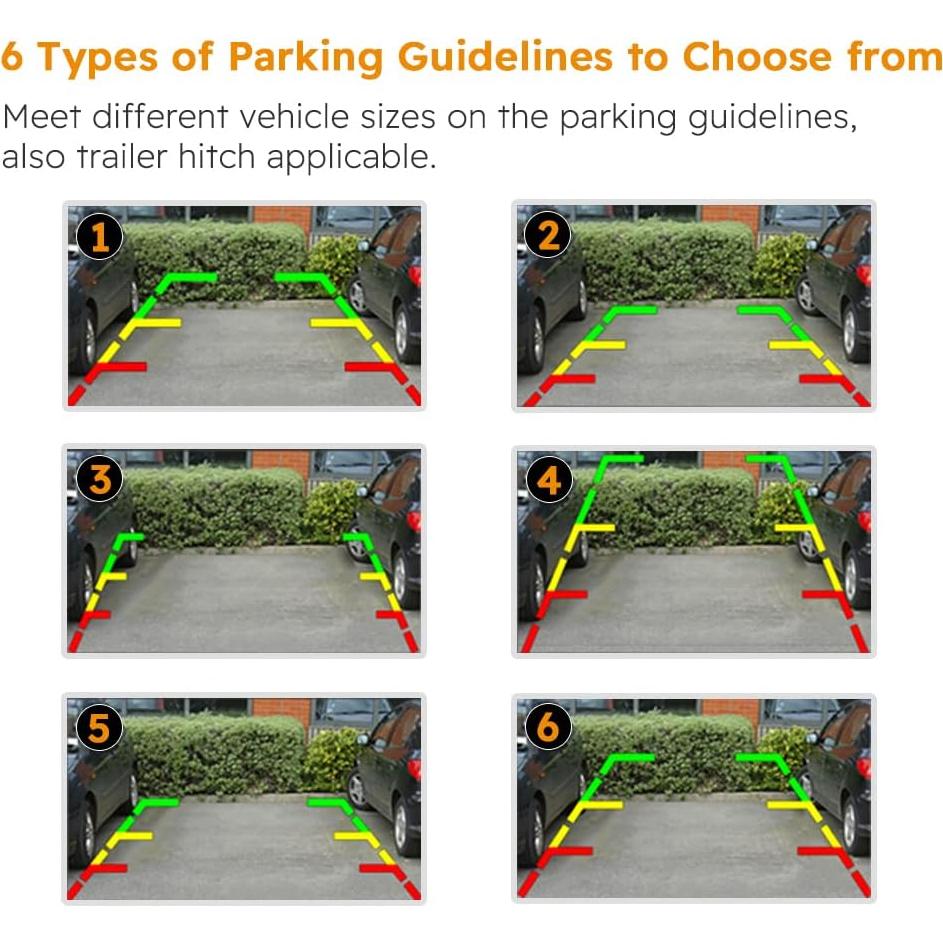 6 Types of Parking Guidelines to Choose from

Meet different vehicle sizes on the parking guidelines, also trailer hitch applicable.

1

2

3

4

5

6