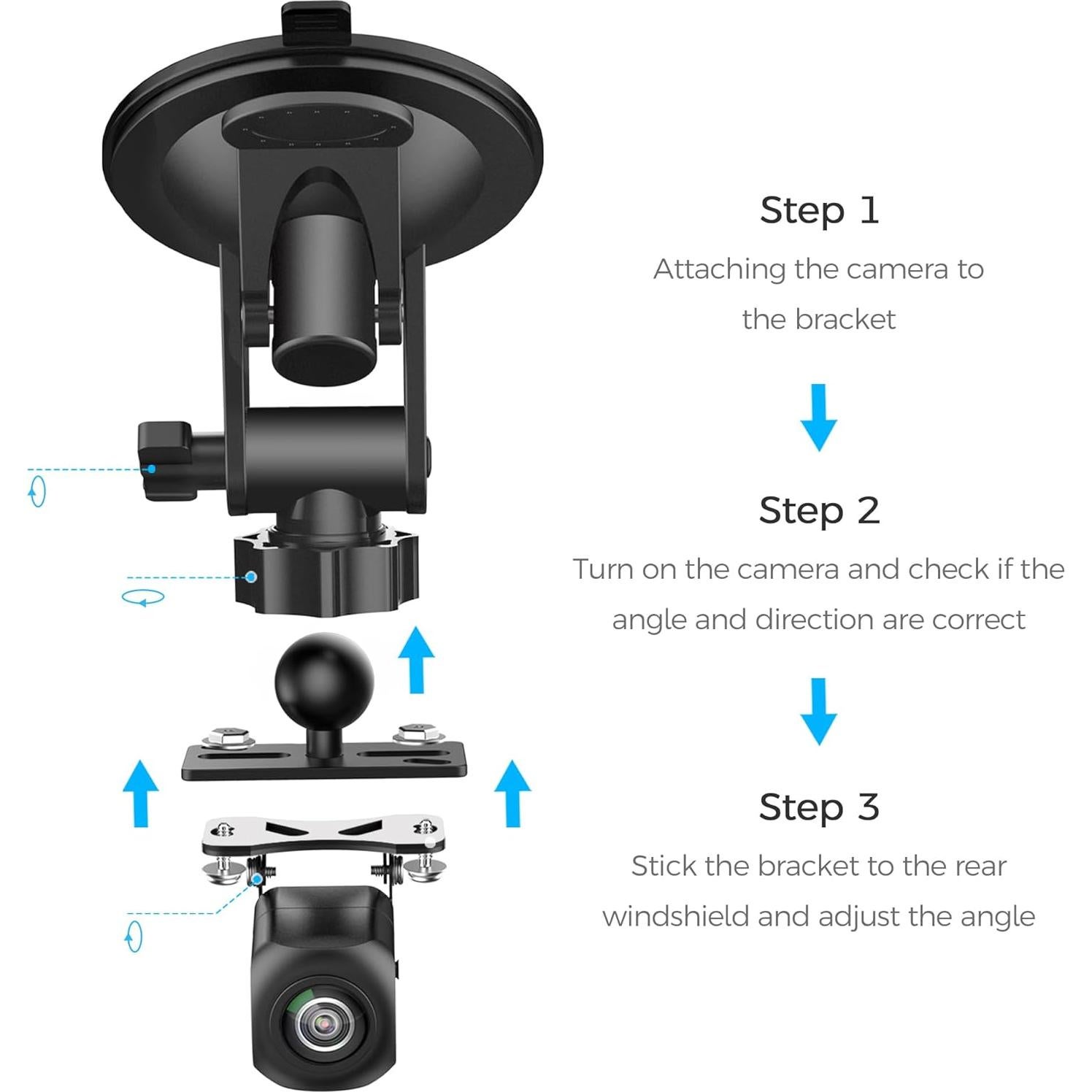 Step 1

Attaching the camera to the bracket

Step 2

Turn on the camera and check if the angle and direction are correct

Step 3

Stick the bracket to the rear windshield and adjust the angle