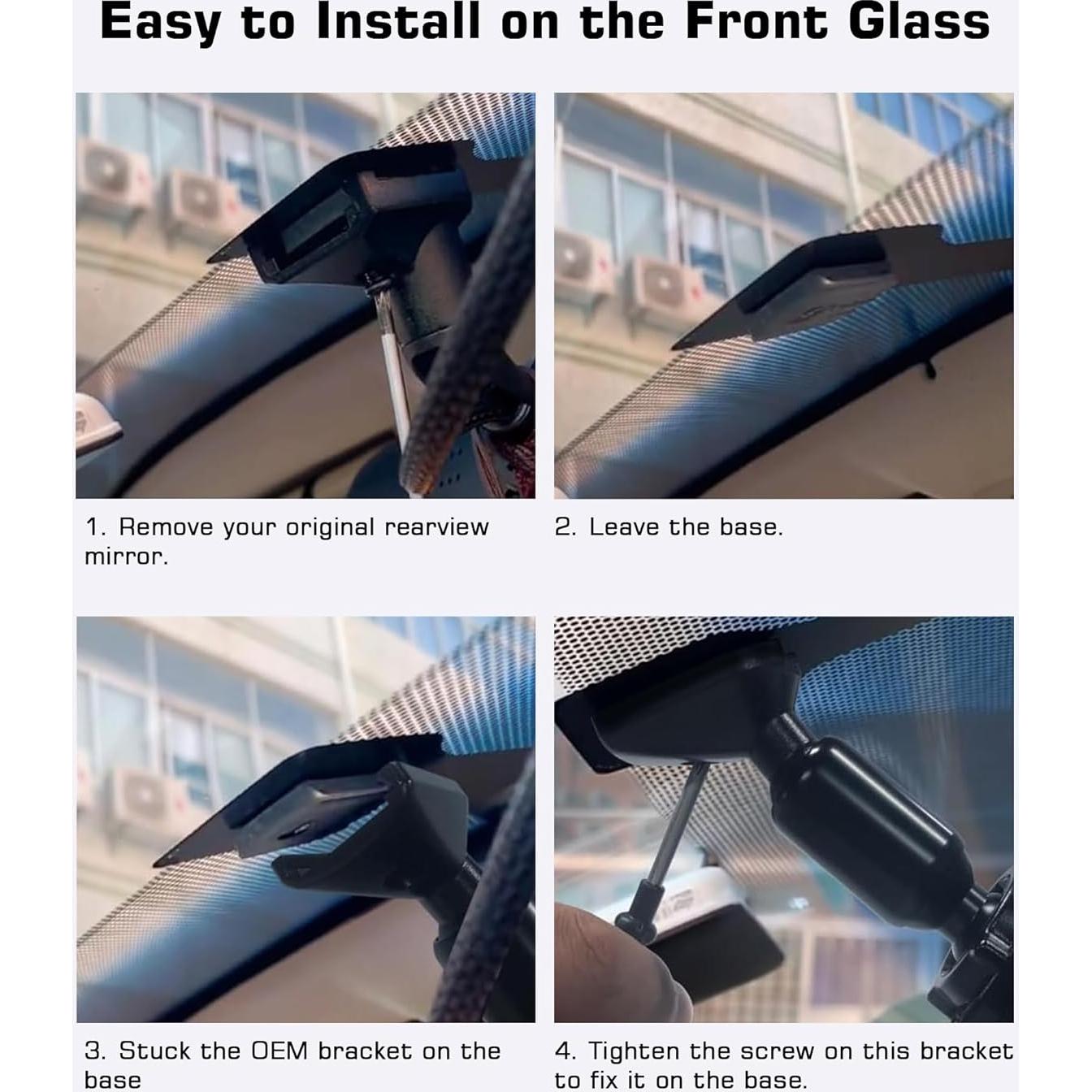 Easy to Install on the Front Glass

1. Remove your original rearview mirror.

2. Leave the base.

3. Stuck the OEM bracket on the base

4. Tighten the screw on this bracket to fix it on the base.