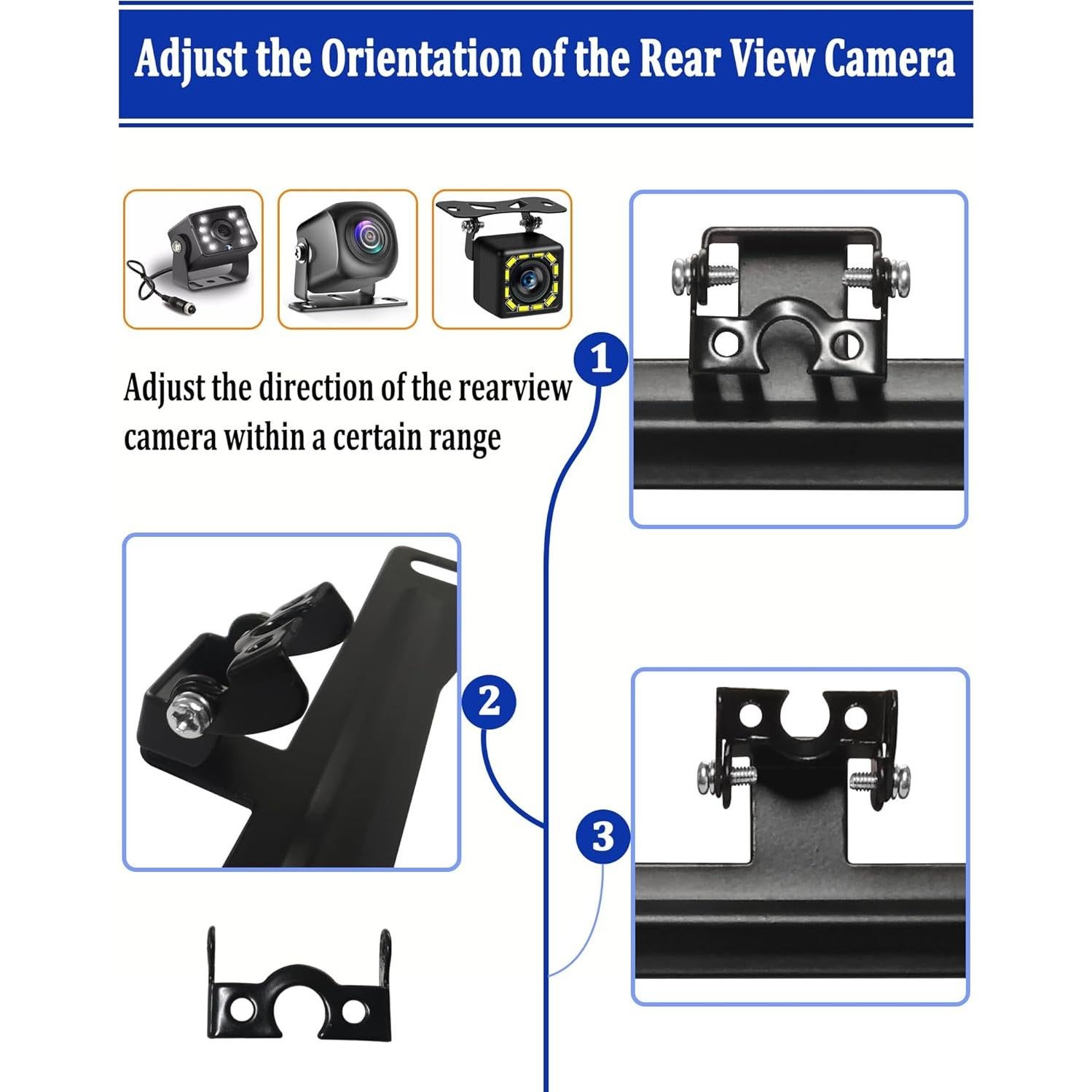 Adjust the Orientation of the Rear View Camera

Adjust the direction of the rearview camera within a certain range

1

2

3