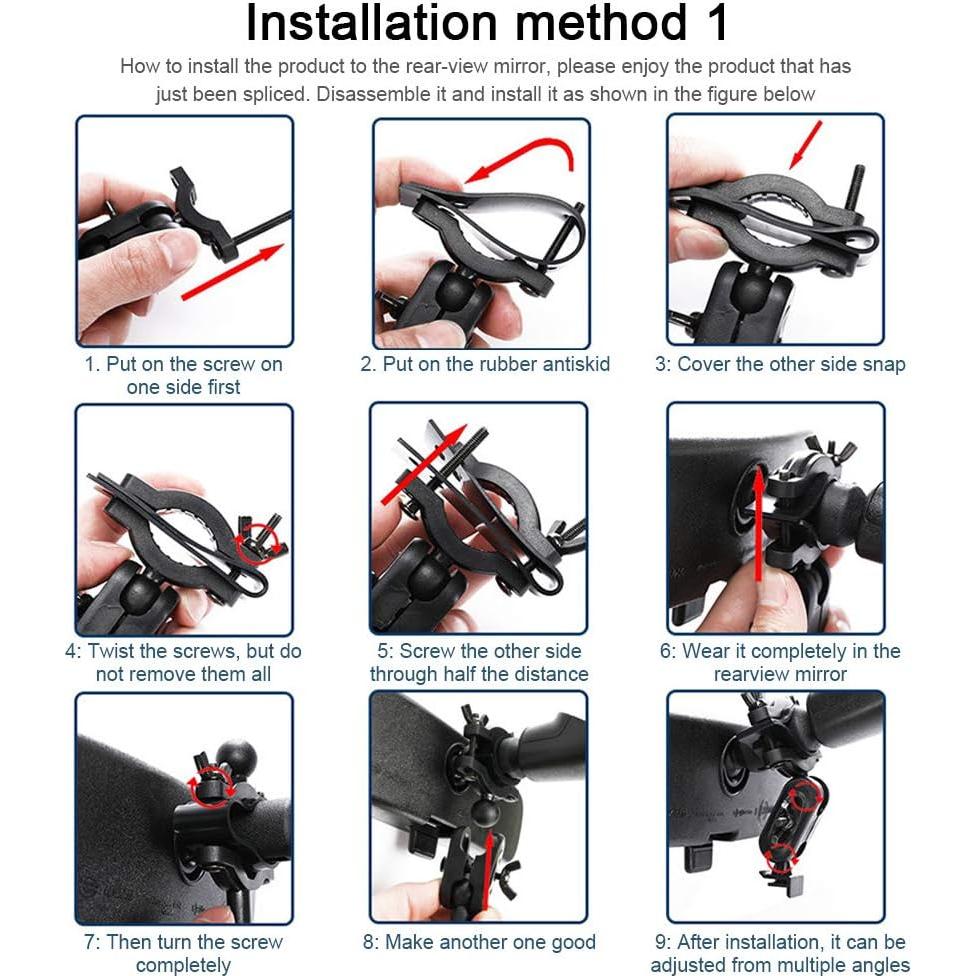 Installation method 1

How to install the product to the rear-view mirror, please enjoy the product that has just been spliced. Disassemble it and install it as shown in the figure below

1. Put on the screw on one side first

2. Put on the rubber antiskid

3: Cover the other side snap

4: Twist the screws, but do not remove them all

5: Screw the other side through half the distance

6: Wear it completely in the rearview mirror

7: Then turn the screw completely

8: Make another one good

9: After installation, it can be adjusted from multiple angles