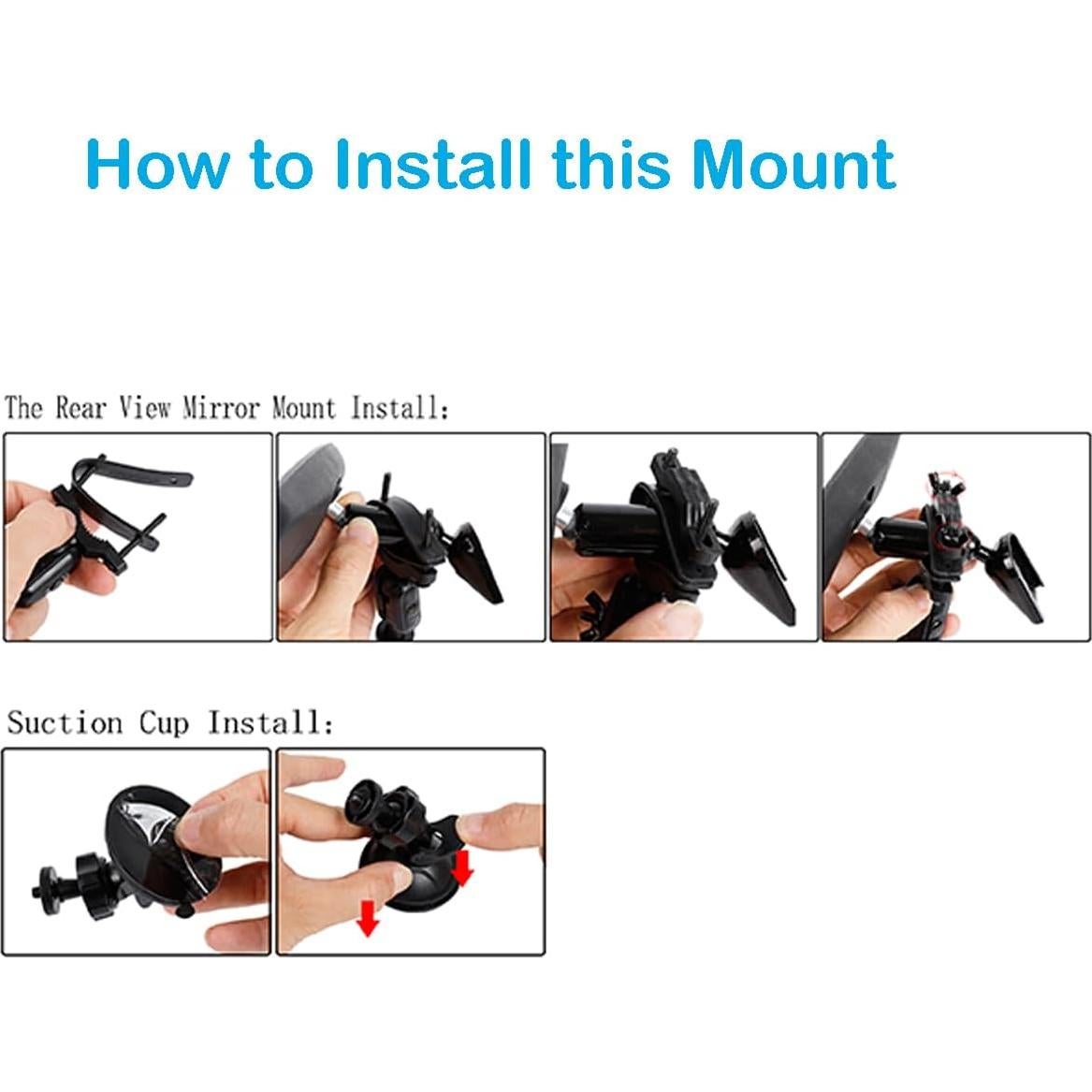 How to Install this Mount

The Rear View Mirror Mount Install:

Suction Cup Install: