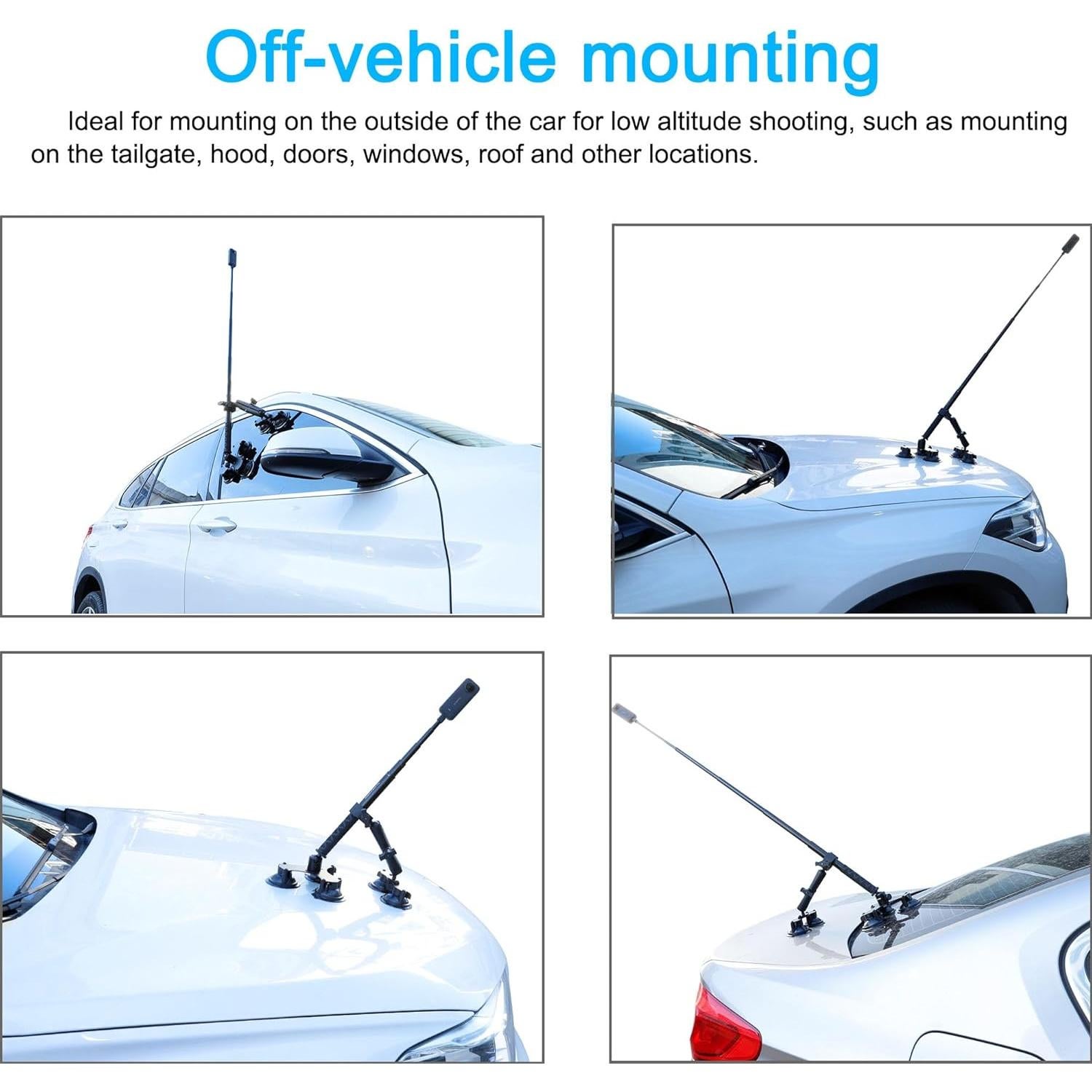 Off-vehicle mounting

Ideal for mounting on the outside of the car for low altitude shooting, such as mounting on the tailgate, hood, doors, windows, roof and other locations.