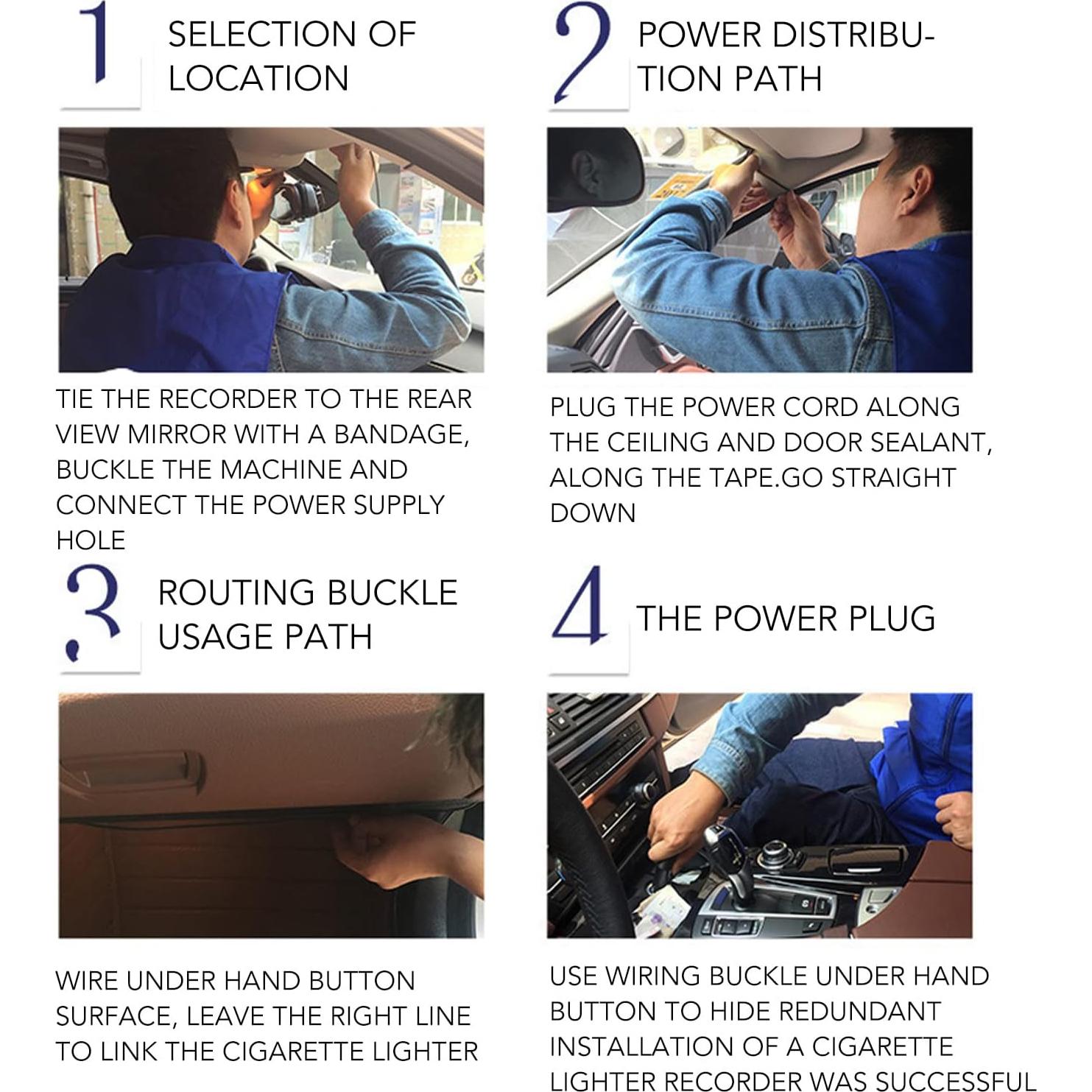 1 SELECTION OF LOCATION

TIE THE RECORDER TO THE REAR VIEW MIRROR WITH A BANDAGE, BUCKLE THE MACHINE AND CONNECT THE POWER SUPPLY HOLE

2 POWER DISTRIBUTION PATH

PLUG THE POWER CORD ALONG THE CEILING AND DOOR SEALANT, ALONG THE TAPE.GO STRAIGHT DOWN

3 ROUTING BUCKLE USAGE PATH

WIRE UNDER HAND BUTTON SURFACE, LEAVE THE RIGHT LINE TO LINK THE CIGARETTE LIGHTER

4 THE POWER PLUG

USE WIRING BUCKLE UNDER HAND BUTTON TO HIDE REDUNDANT INSTALLATION OF A CIGARETTE LIGHTER RECORDER WAS SUCCESSFUL