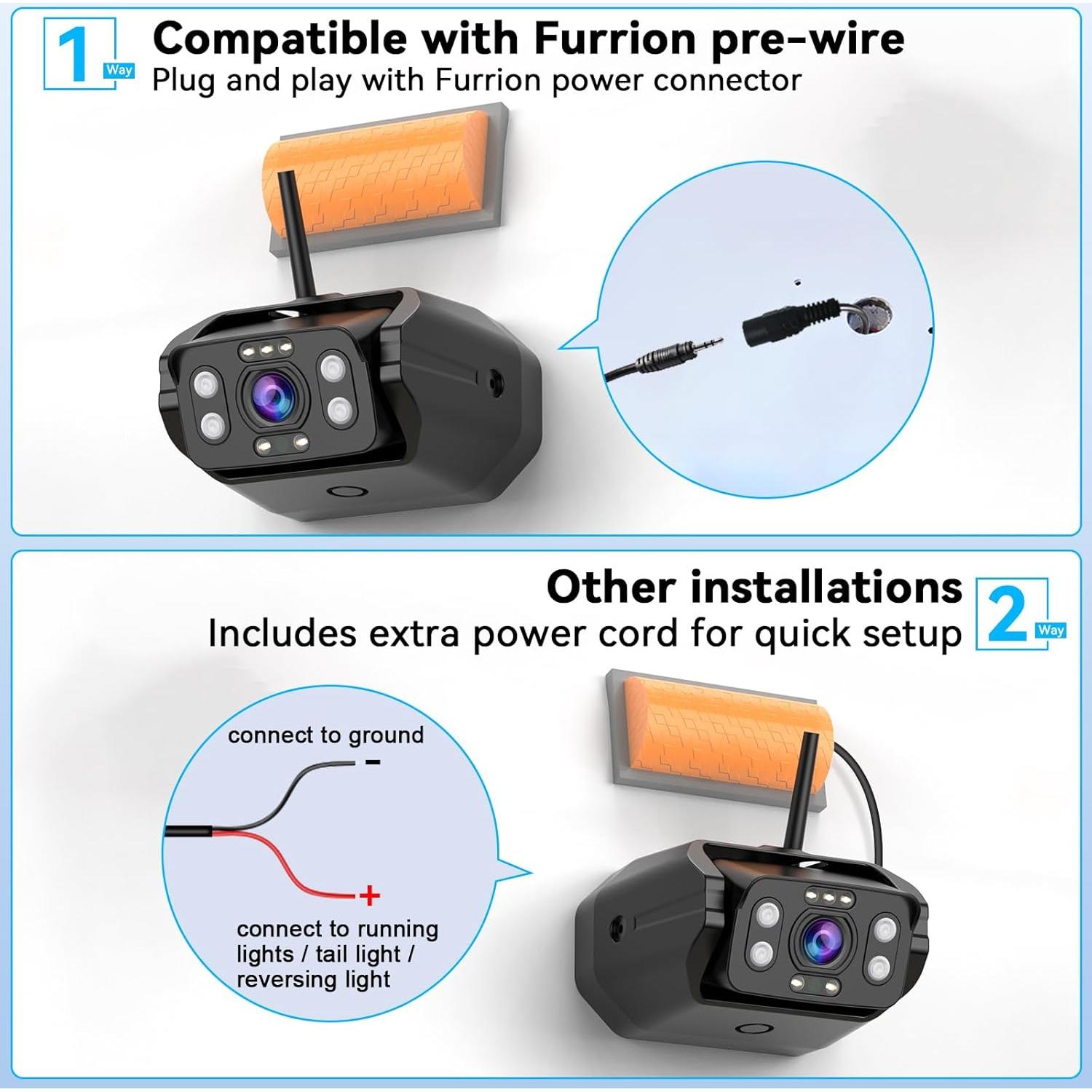 1 Way

Compatible with Furrion pre-wire

Plug and play with Furrion power connector

Other installations

Includes extra power cord for quick setup

2 Way

connect to ground

-

+

connect to running lights / tail light / reversing light