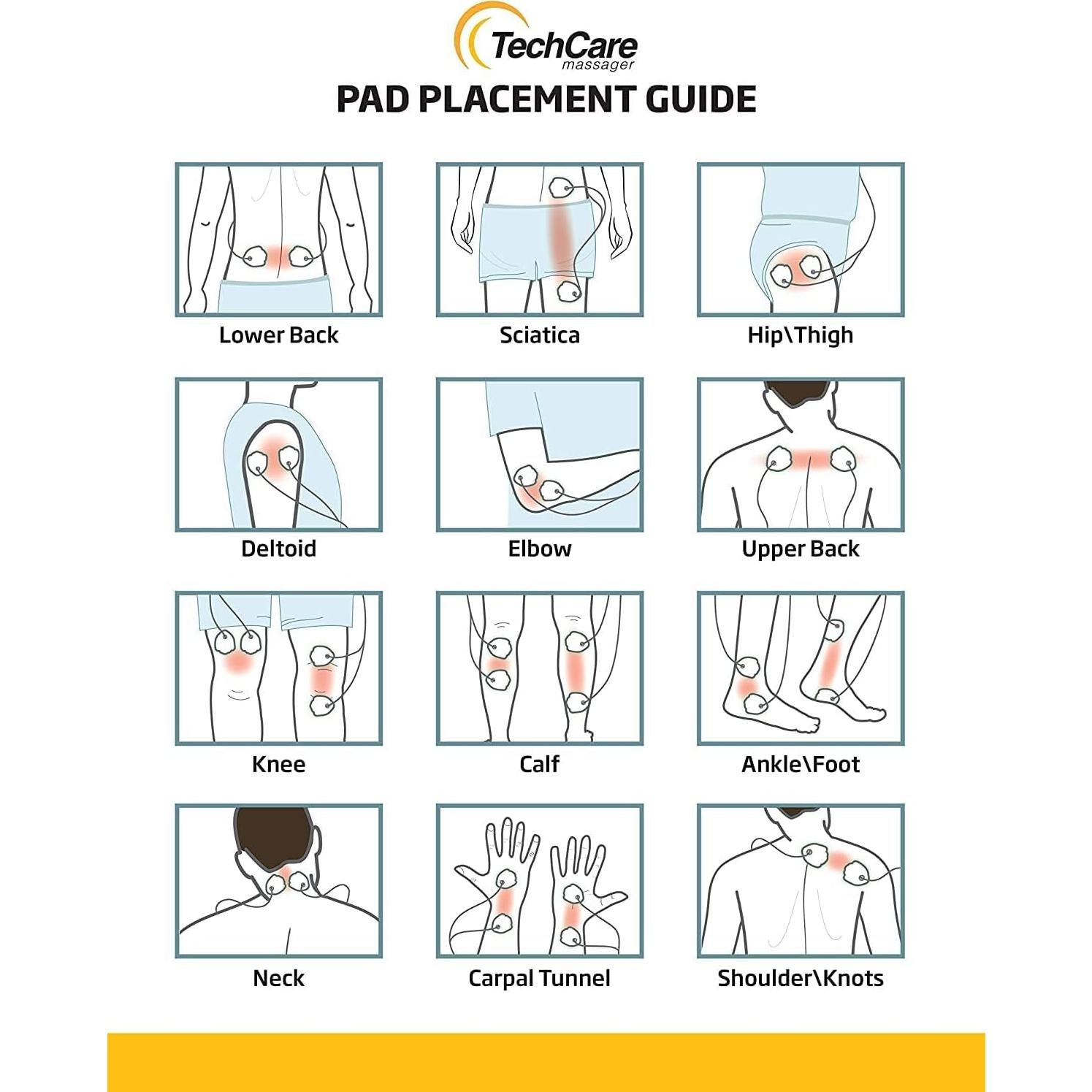 TechCare
massager

PAD PLACEMENT GUIDE

Lower Back

Sciatica

Hip\Thigh

Deltoid

Elbow

Upper Back

Knee

Calf

Ankle\Foot

Neck

Carpal Tunnel

Shoulder\Knots