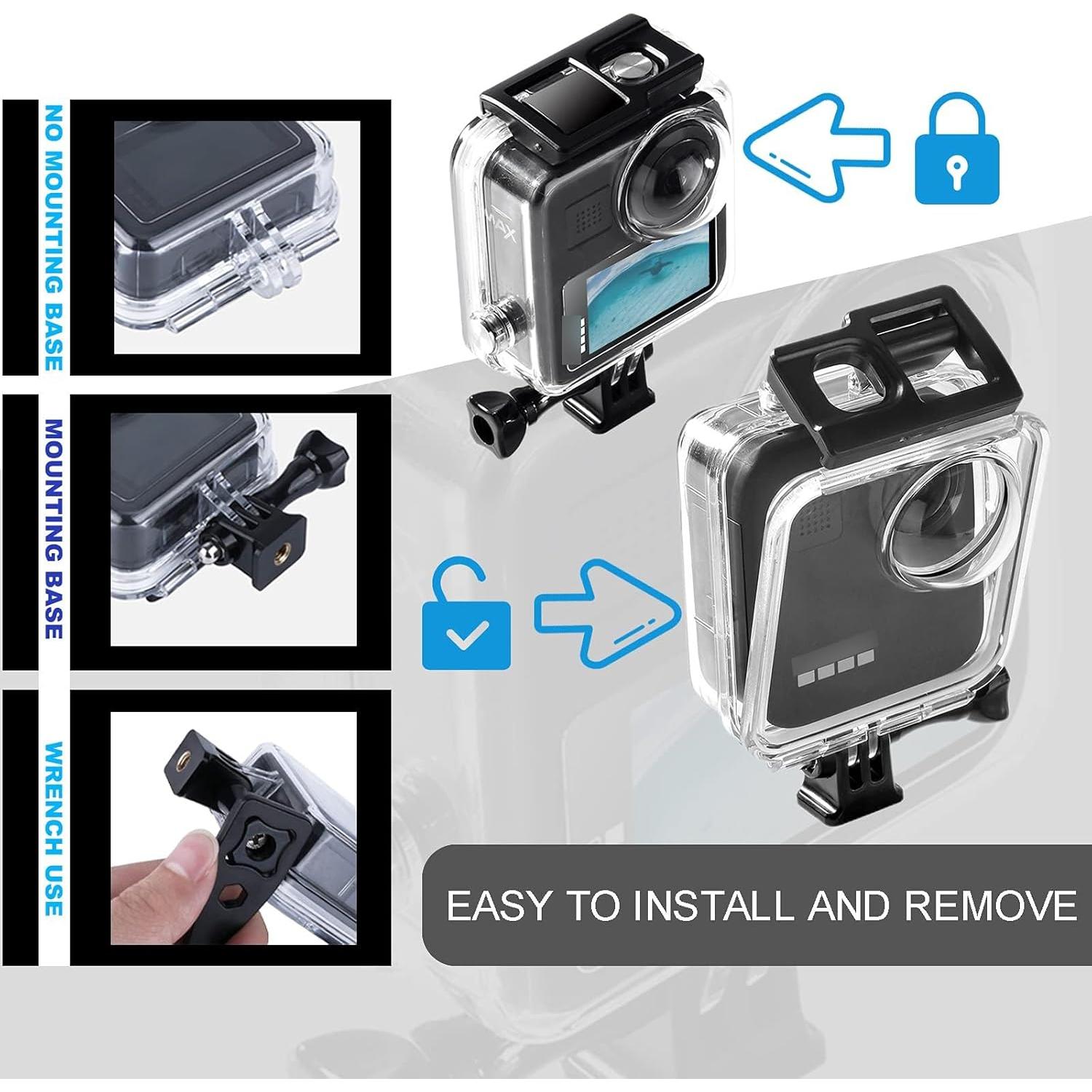 NO MOUNTING BASE

MOUNTING BASE

WRENCH USE

MAX

EASY TO INSTALL AND REMOVE