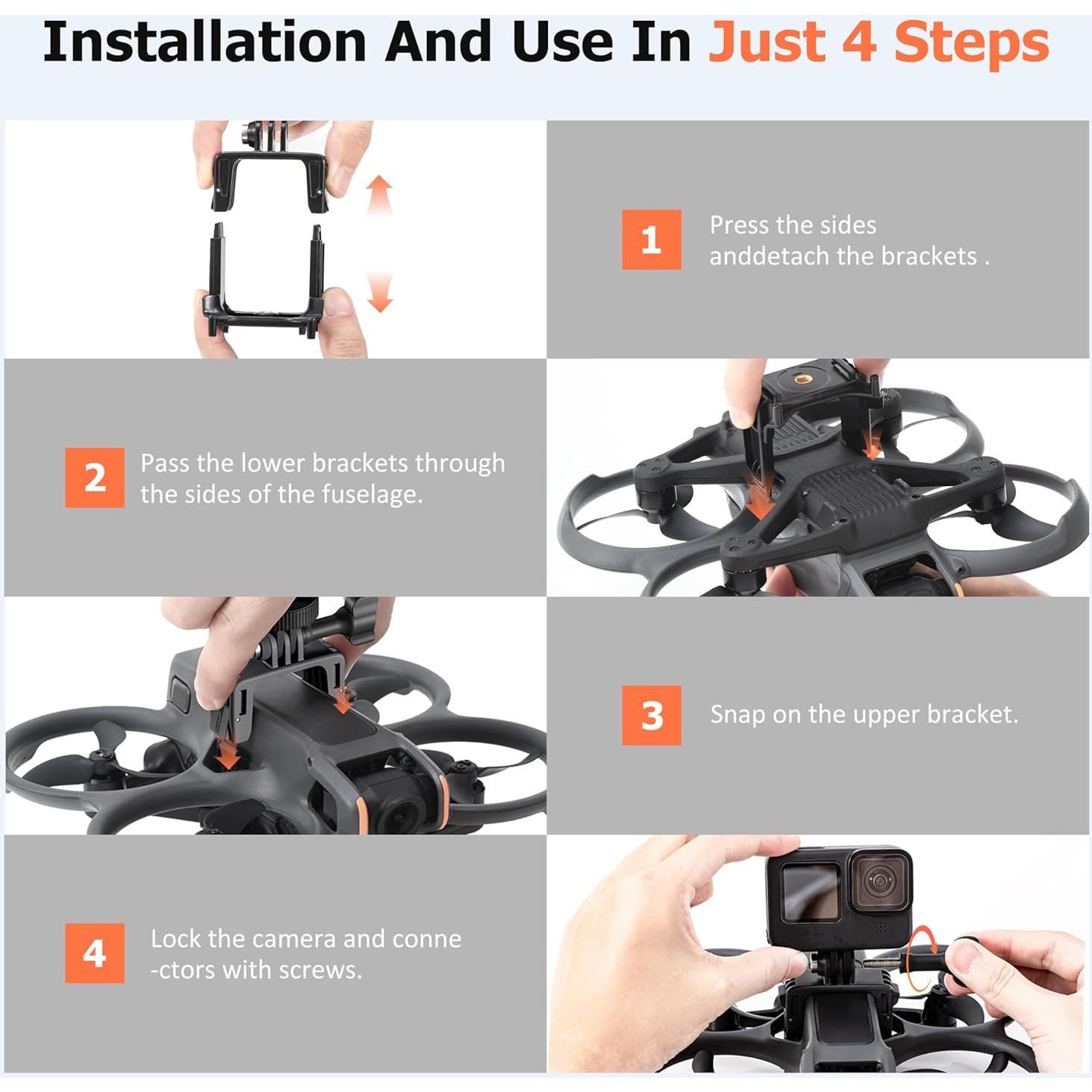 Installation And Use In Just 4 Steps

1 Press the sides anddetach the brackets .

2 Pass the lower brackets through the sides of the fuselage.

3 Snap on the upper bracket.

4 Lock the camera and conne -ctors with screws.