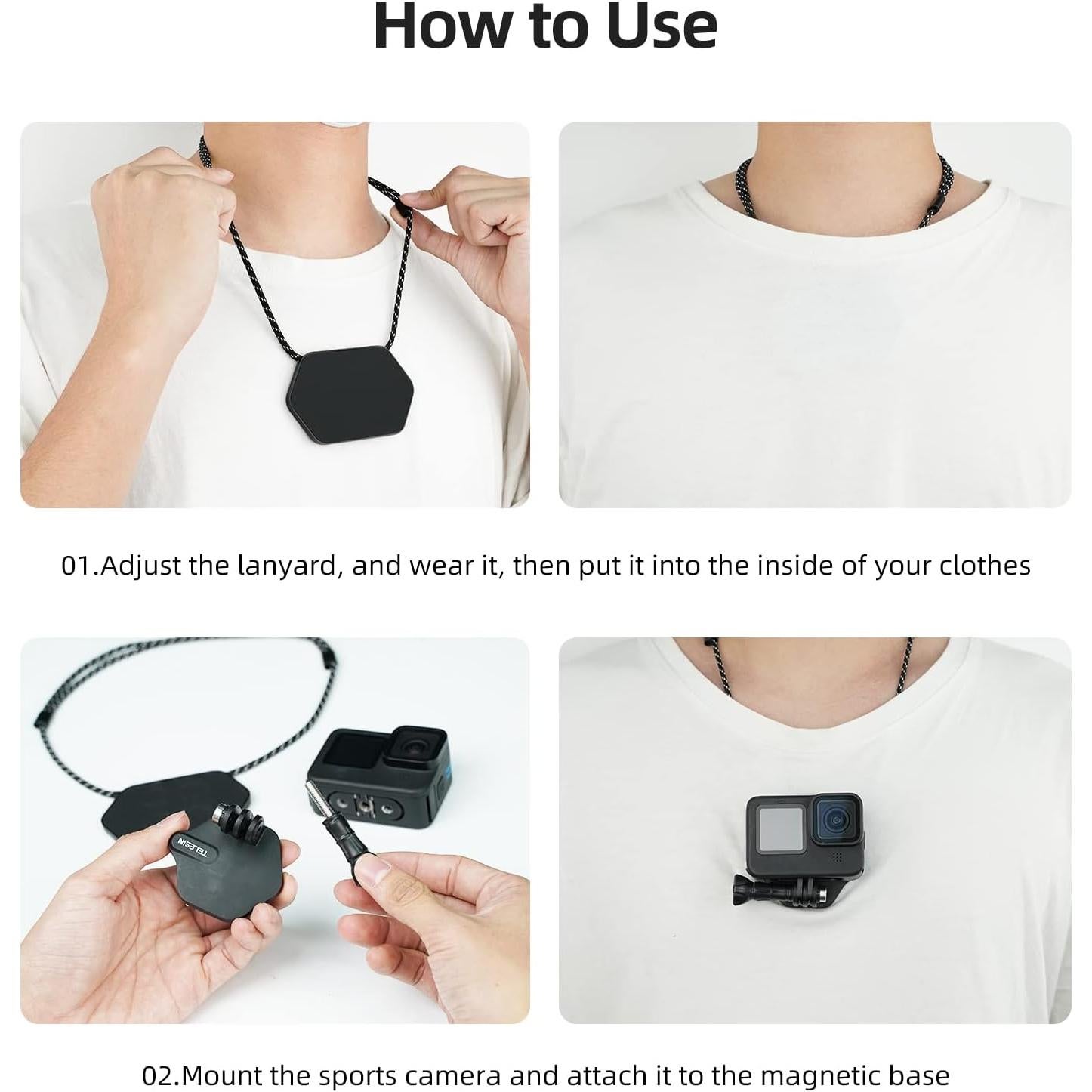 How to Use

01.Adjust the lanyard, and wear it, then put it into the inside of your clothes

TELESIN

02.Mount the sports camera and attach it to the magnetic base