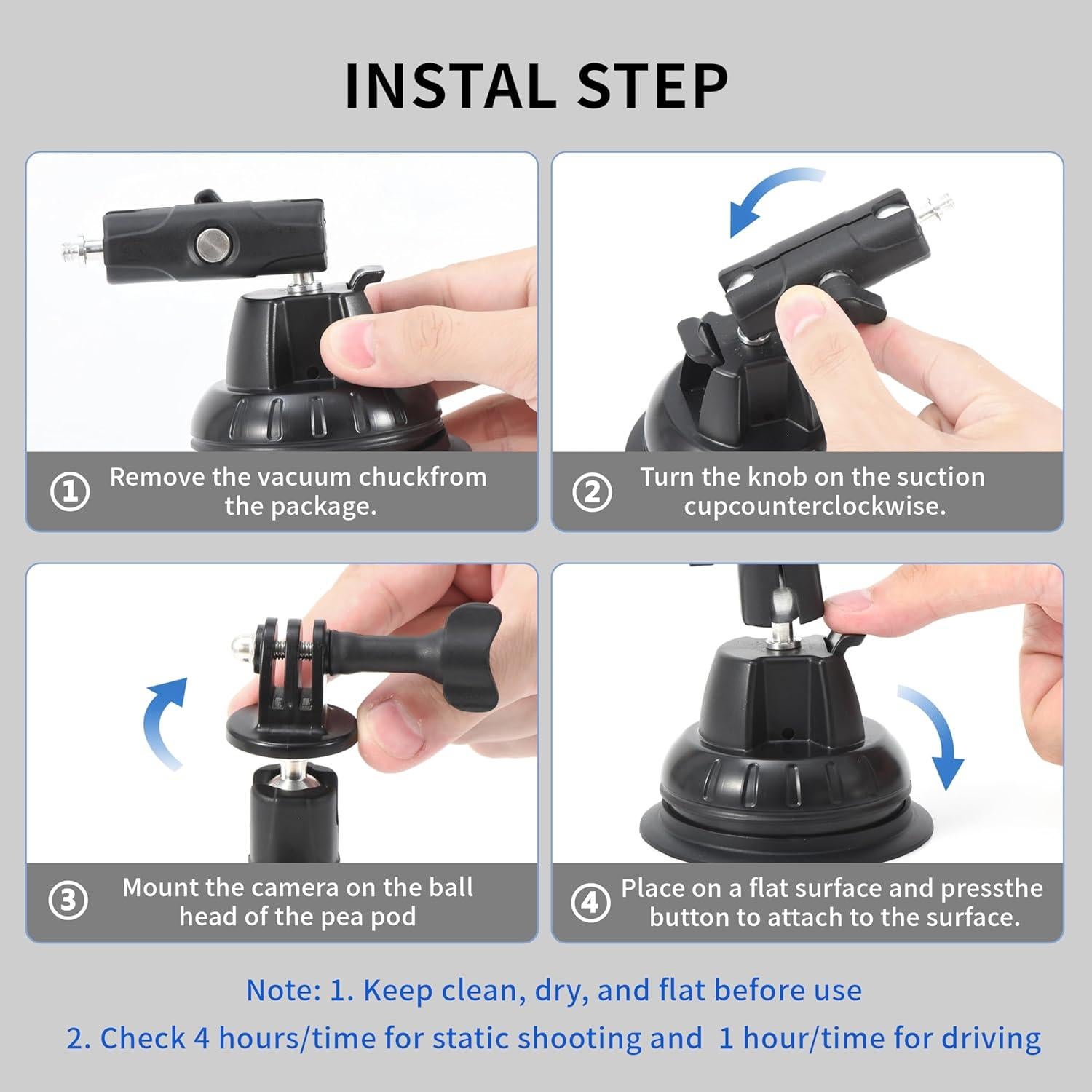 INSTAL STEP

① Remove the vacuum chuckfrom the package.

② Turn the knob on the suction cupcounterclockwise.

③ Mount the camera on the ball head of the pea pod

④ Place on a flat surface and pressthe button to attach to the surface.

Note: 1. Keep clean, dry, and flat before use

2. Check 4 hours/time for static shooting and 1 hour/time for driving