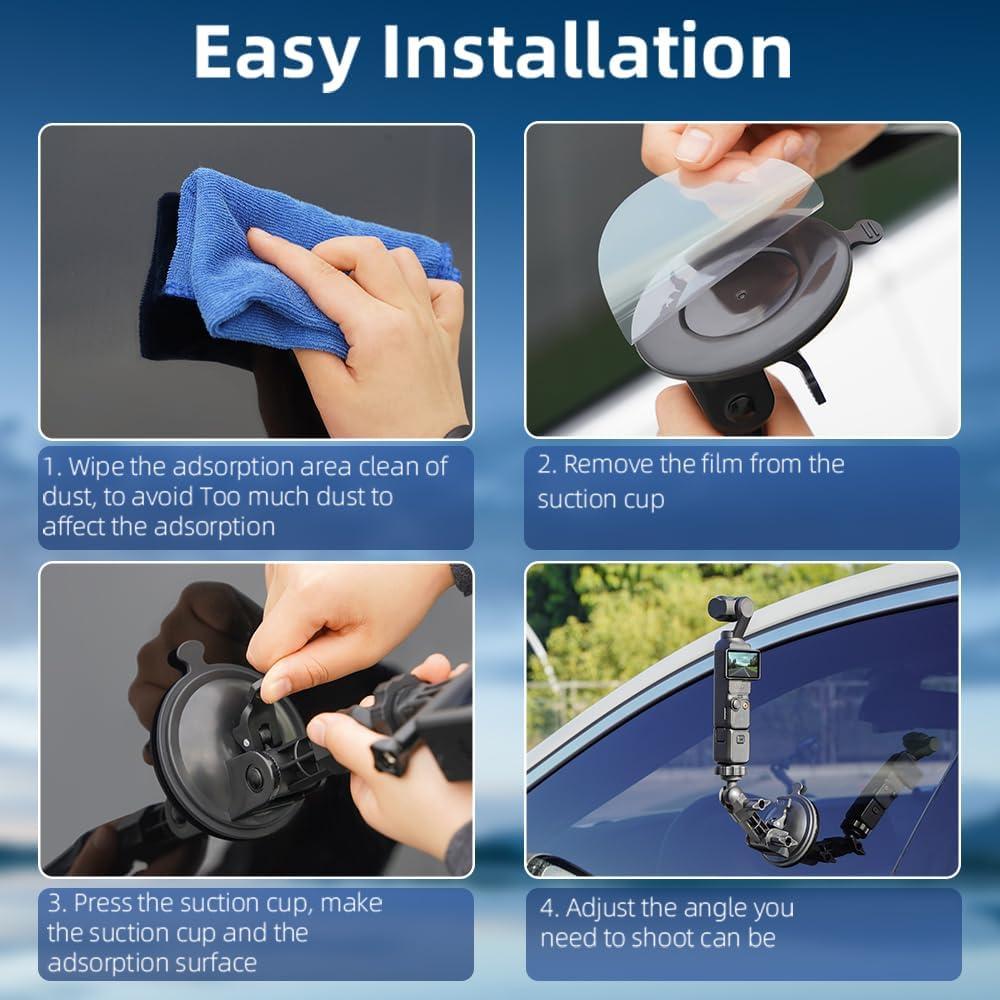 Easy Installation

1. Wipe the adsorption area clean of dust, to avoid Too much dust to affect the adsorption

2. Remove the film from the suction cup

3. Press the suction cup, make the suction cup and the adsorption surface

4. Adjust the angle you need to shoot can be