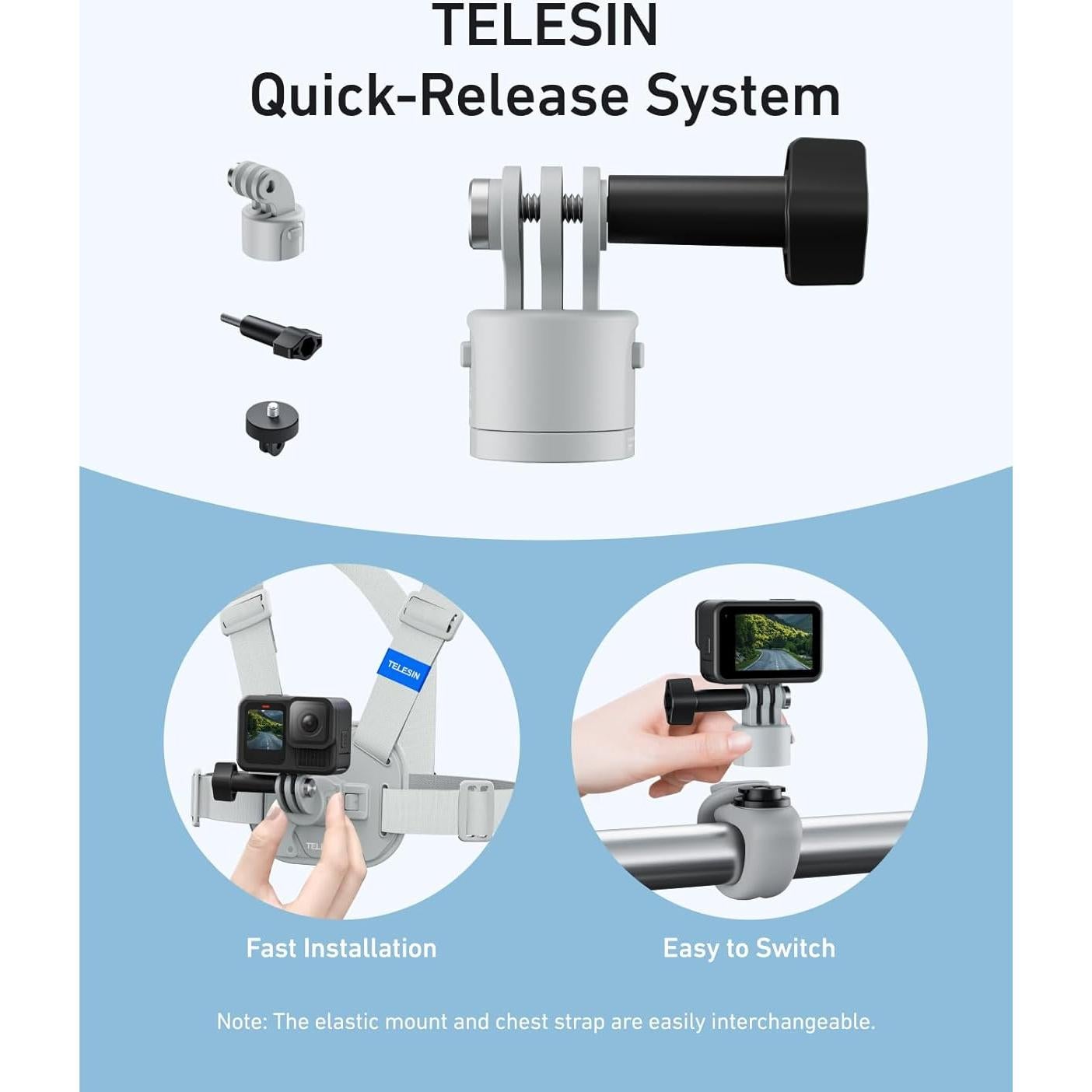 TELESIN
Quick-Release System

TELESIN

Fast Installation

Easy to Switch

Note: The elastic mount and chest strap are easily interchangeable.