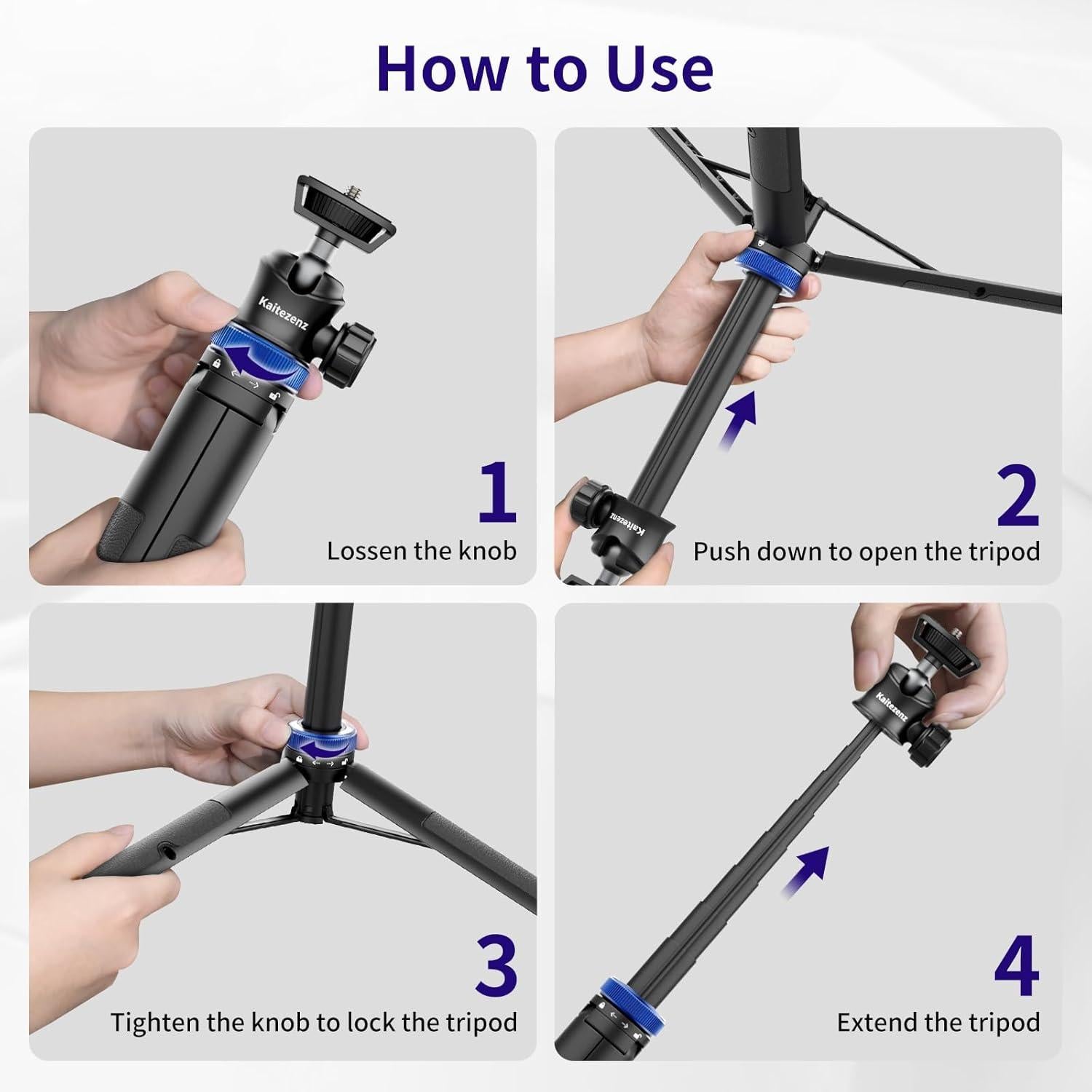 How to Use

Kaitezenz

1
Lossen the knob

Kaitezenz

2
Push down to open the tripod

3
Tighten the knob to lock the tripod

Kaitezenz

4
Extend the tripod