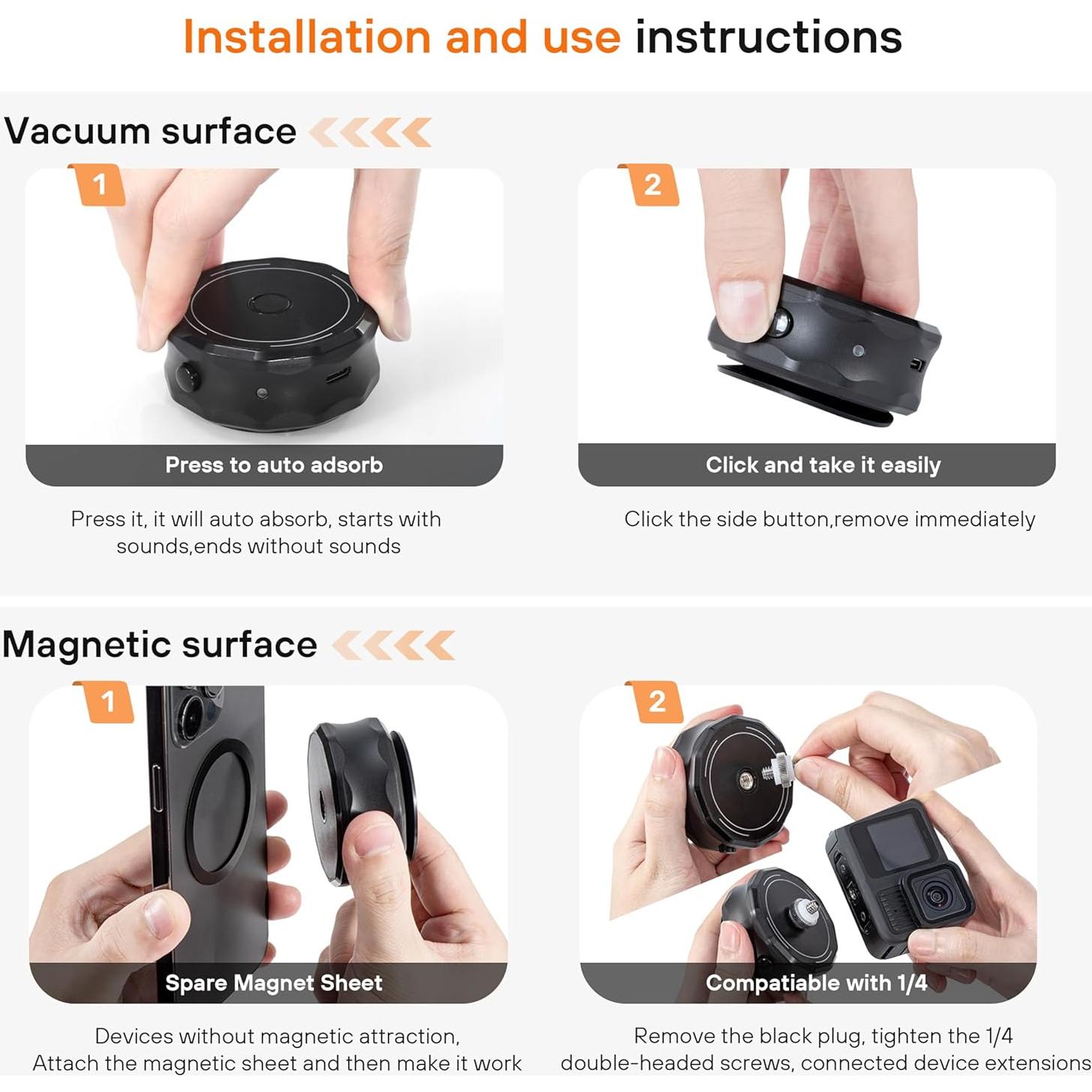 Installation and use instructions

Vacuum surface

1

Press to auto adsorb

Press it, it will auto absorb, starts with sounds,ends without sounds

2

Click and take it easily

Click the side button,remove immediately

Magnetic surface

1

Spare Magnet Sheet

Devices without magnetic attraction, Attach the magnetic sheet and then make it work

2

Compatiable with 1/4

Remove the black plug, tighten the 1/4 double-headed screws, connected device extensions