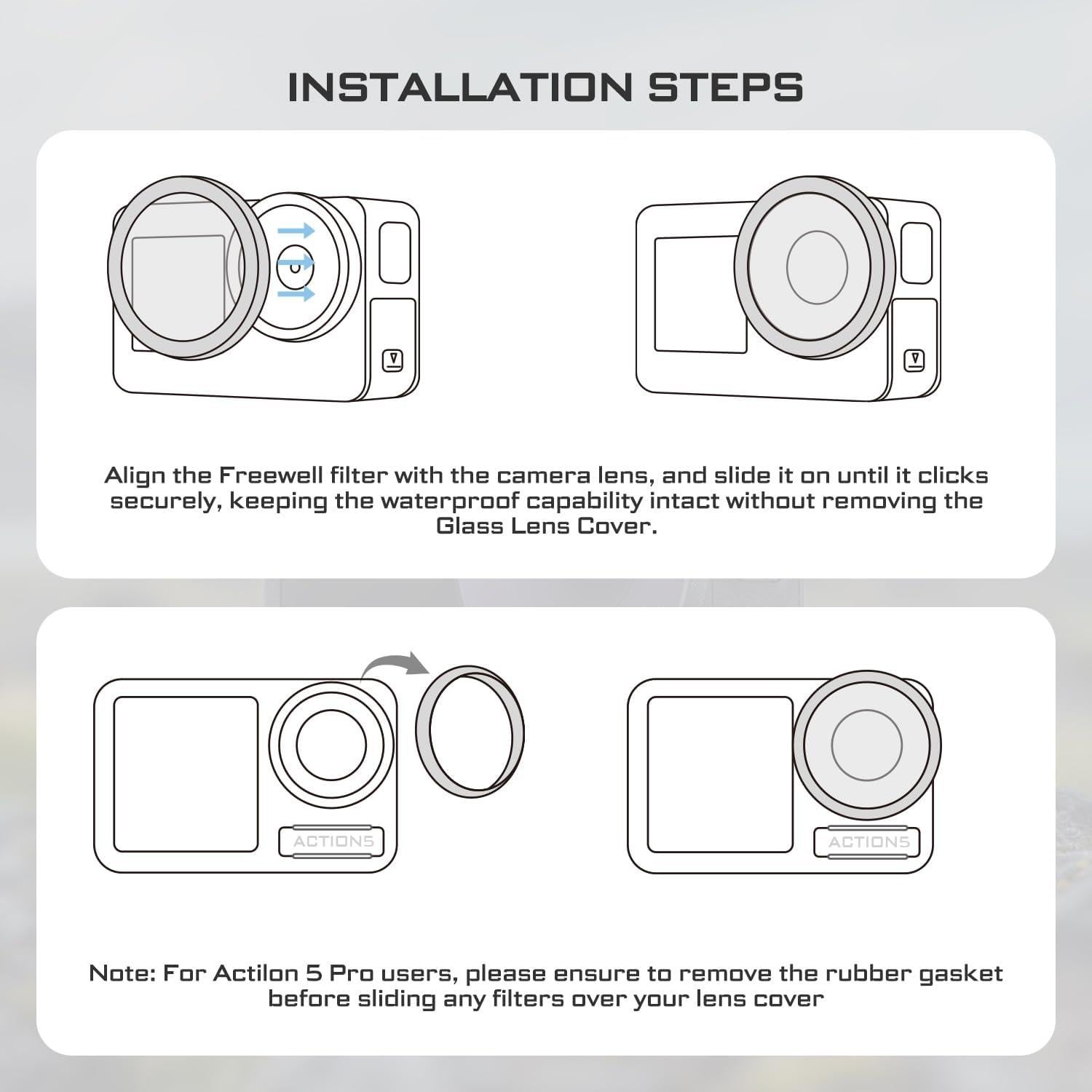 INSTALLATION STEPS

Align the Freewell filter with the camera lens, and slide it on until it clicks securely, keeping the waterproof capability intact without removing the Glass Lens Cover.

ACTION5

ACTION5

Note: For Actilon 5 Pro users, please ensure to remove the rubber gasket before sliding any filters over your lens cover