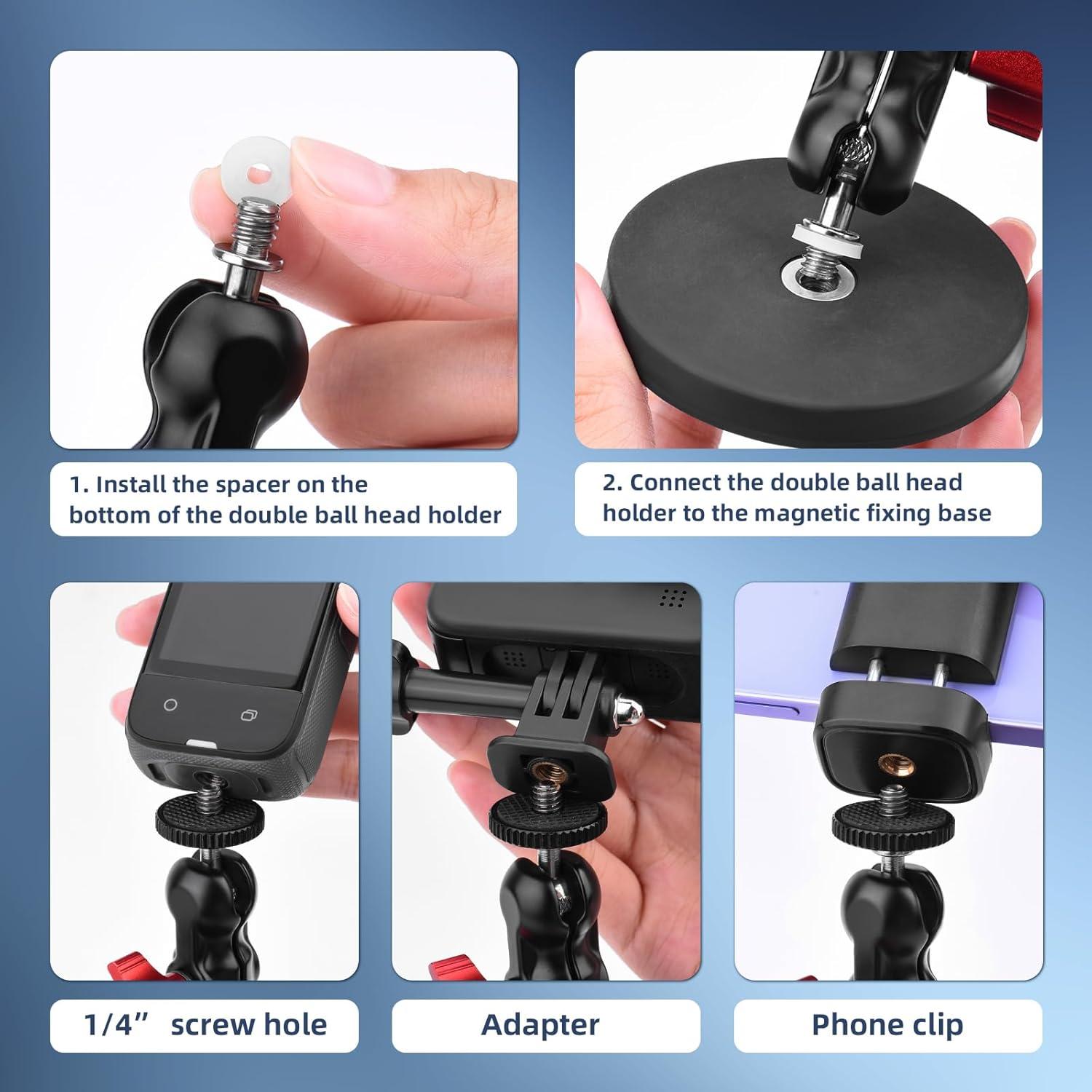 1. Install the spacer on the bottom of the double ball head holder

2. Connect the double ball head holder to the magnetic fixing base

1/4” screw hole

Adapter

Phone clip