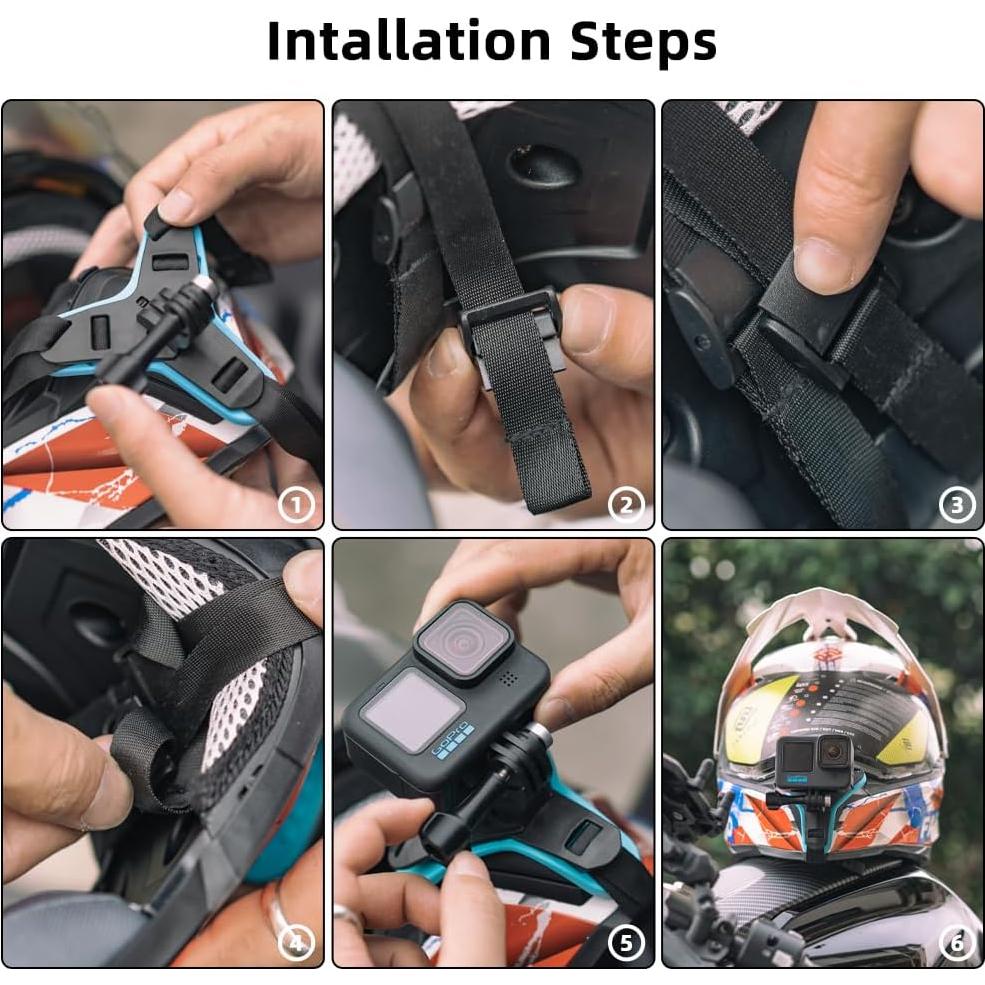 Intallation Steps

1

2

3

4

GoPro

5

6