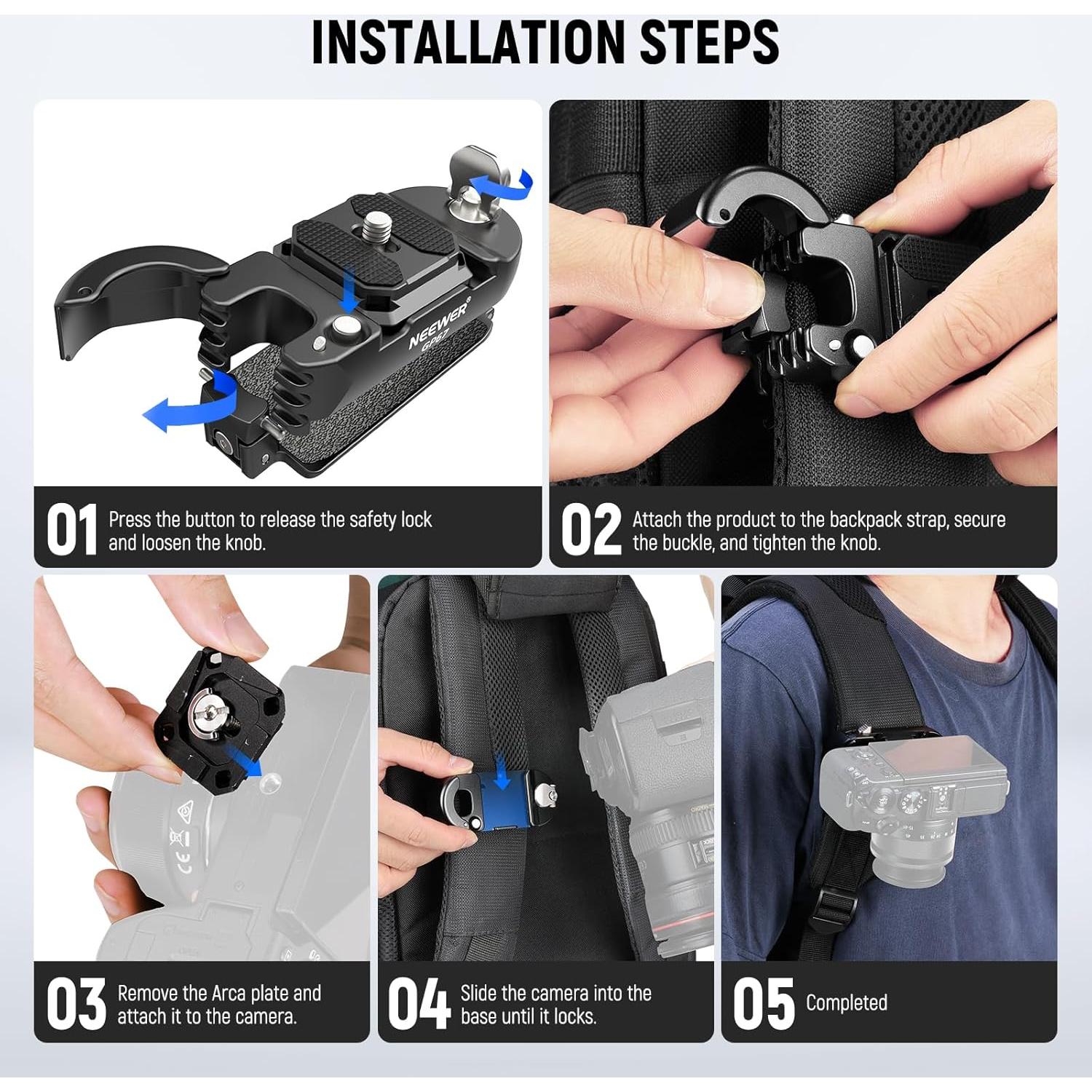 INSTALLATION STEPS

NEEWER®
GP67

01 Press the button to release the safety lock and loosen the knob.

02 Attach the product to the backpack strap, secure the buckle, and tighten the knob.

03 Remove the Arca plate and attach it to the camera.

04 Slide the camera into the base until it locks.

05 Completed