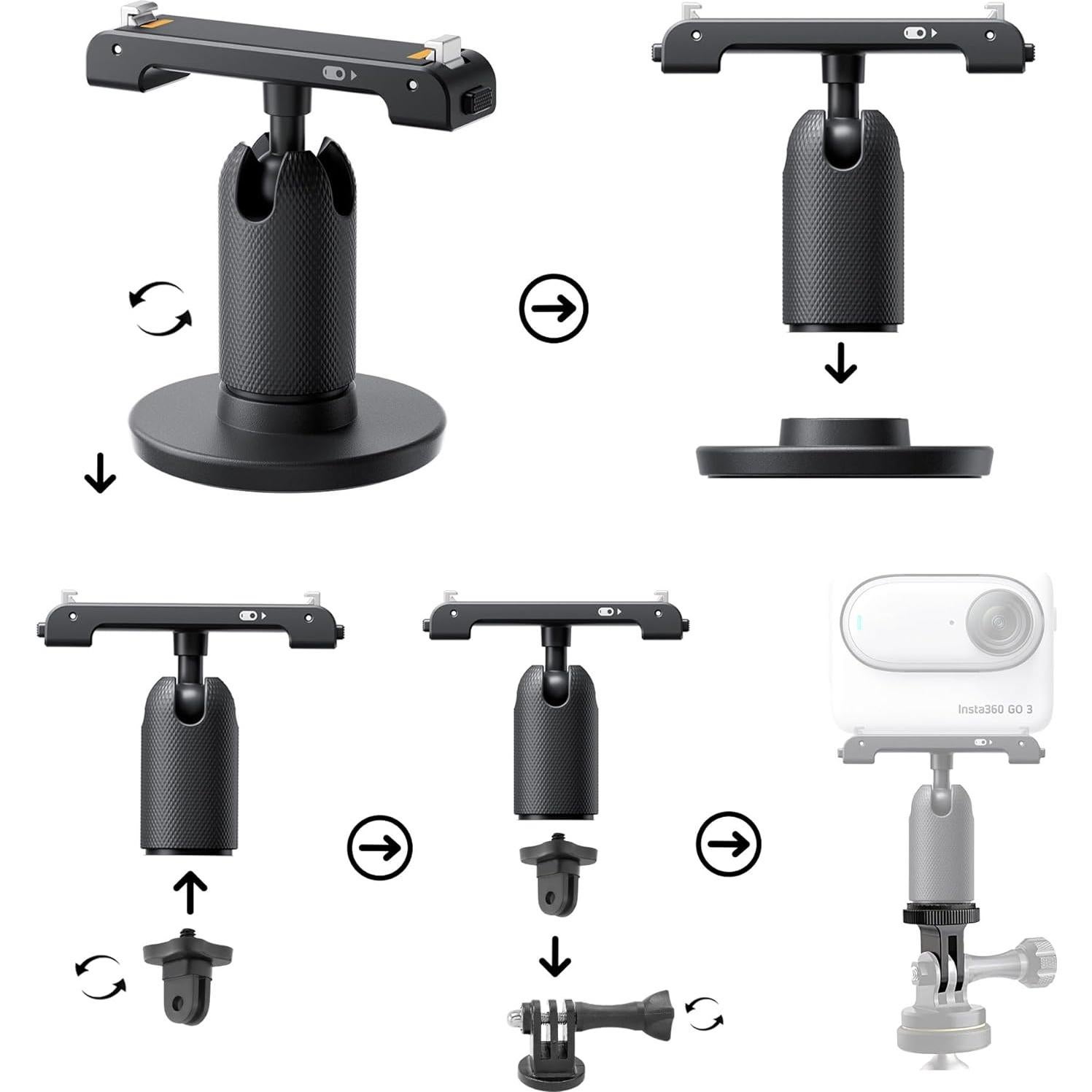 Insta360 GO 3