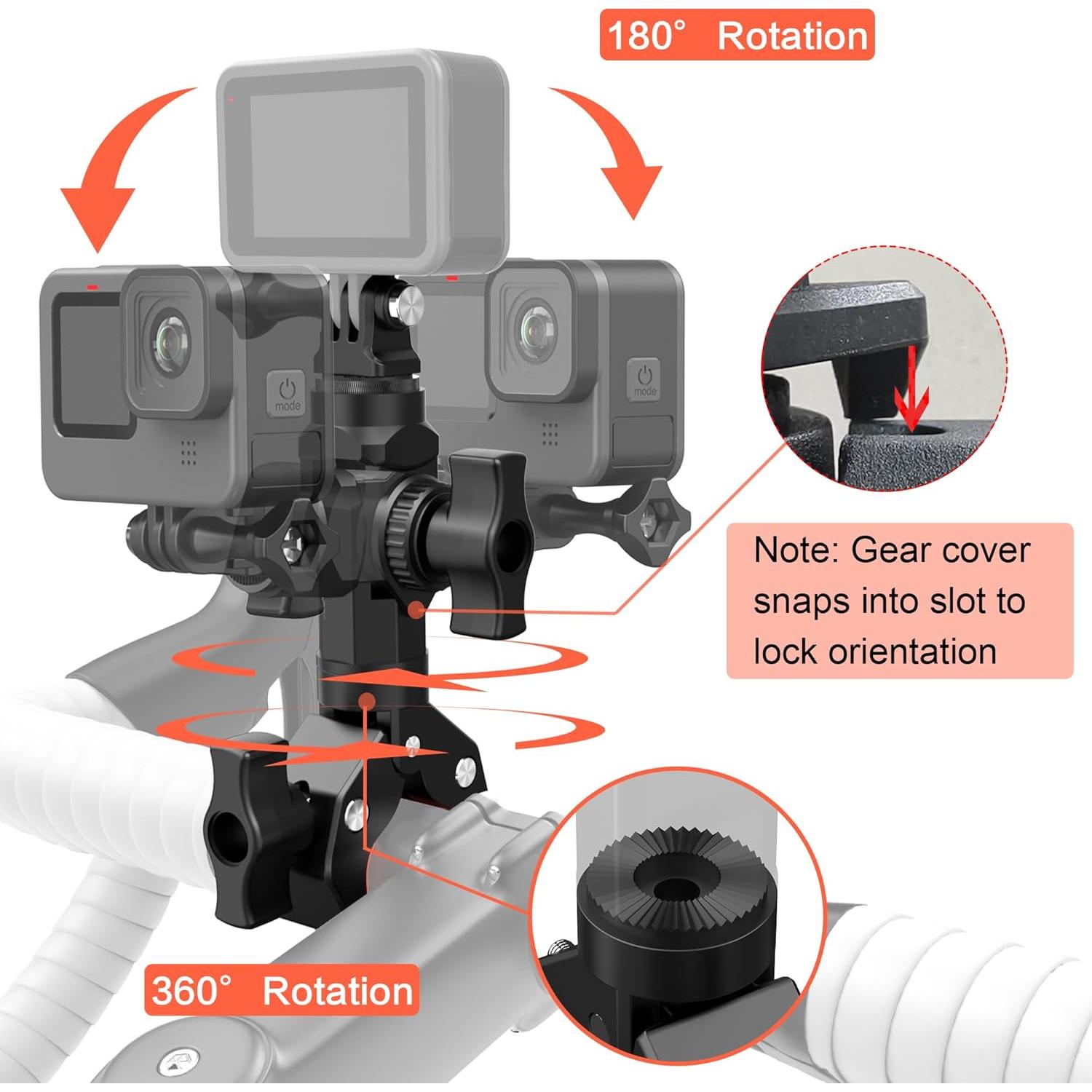 180° Rotation

mode

mode

Note: Gear cover snaps into slot to lock orientation

360° Rotation