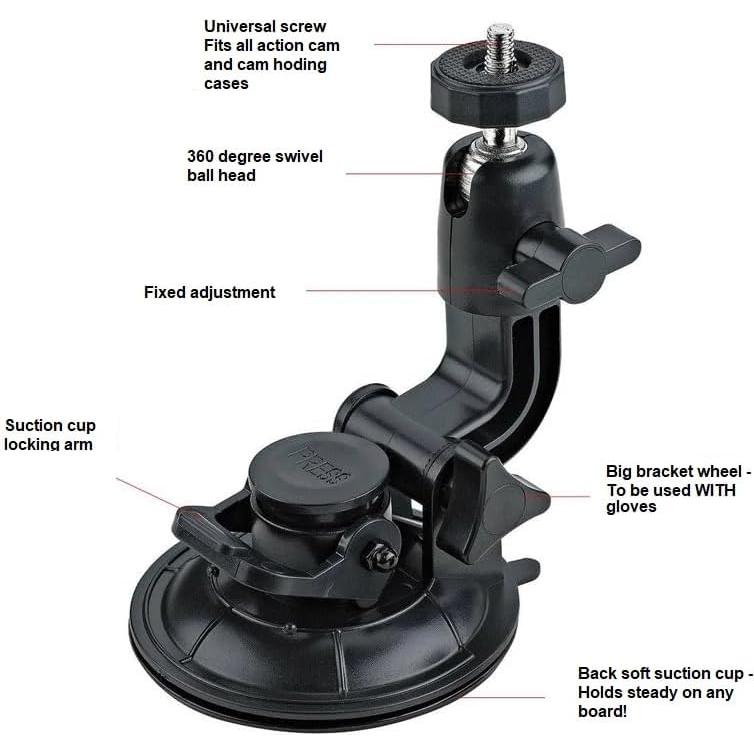 Universal screw
Fits all action cam and cam hoding cases

360 degree swivel ball head

Fixed adjustment

Suction cup locking arm

PRESS

Big bracket wheel - To be used WITH gloves

Back soft suction cup - Holds steady on any board!