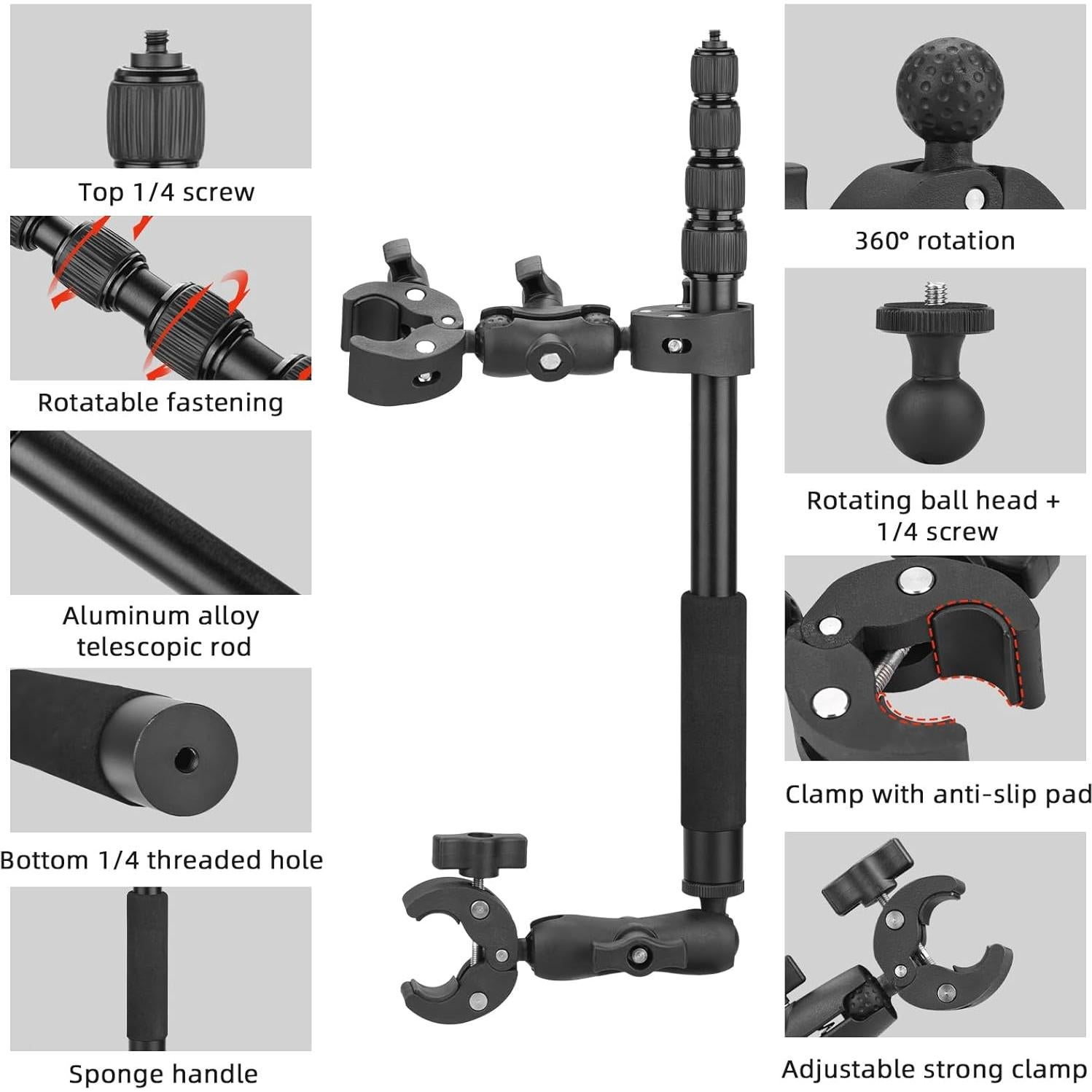 Top 1/4 screw

Rotatable fastening

Aluminum alloy telescopic rod

Bottom 1/4 threaded hole

Sponge handle

360° rotation

Rotating ball head + 1/4 screw

Clamp with anti-slip pad

Adjustable strong clamp