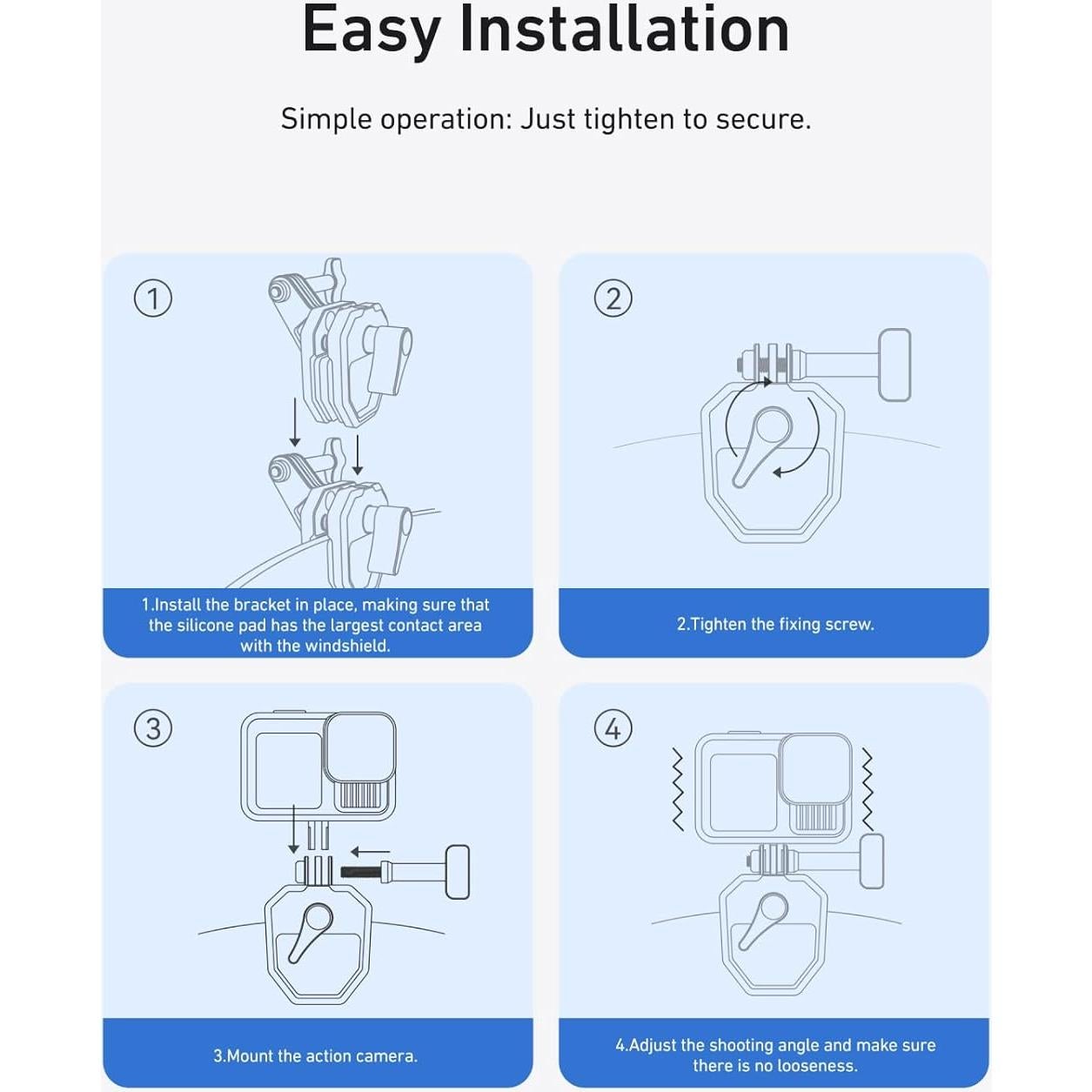 Easy Installation

Simple operation: Just tighten to secure.

①

1.Install the bracket in place, making sure that the silicone pad has the largest contact area with the windshield.

②

2.Tighten the fixing screw.

③

3.Mount the action camera.

④

4.Adjust the shooting angle and make sure there is no looseness.